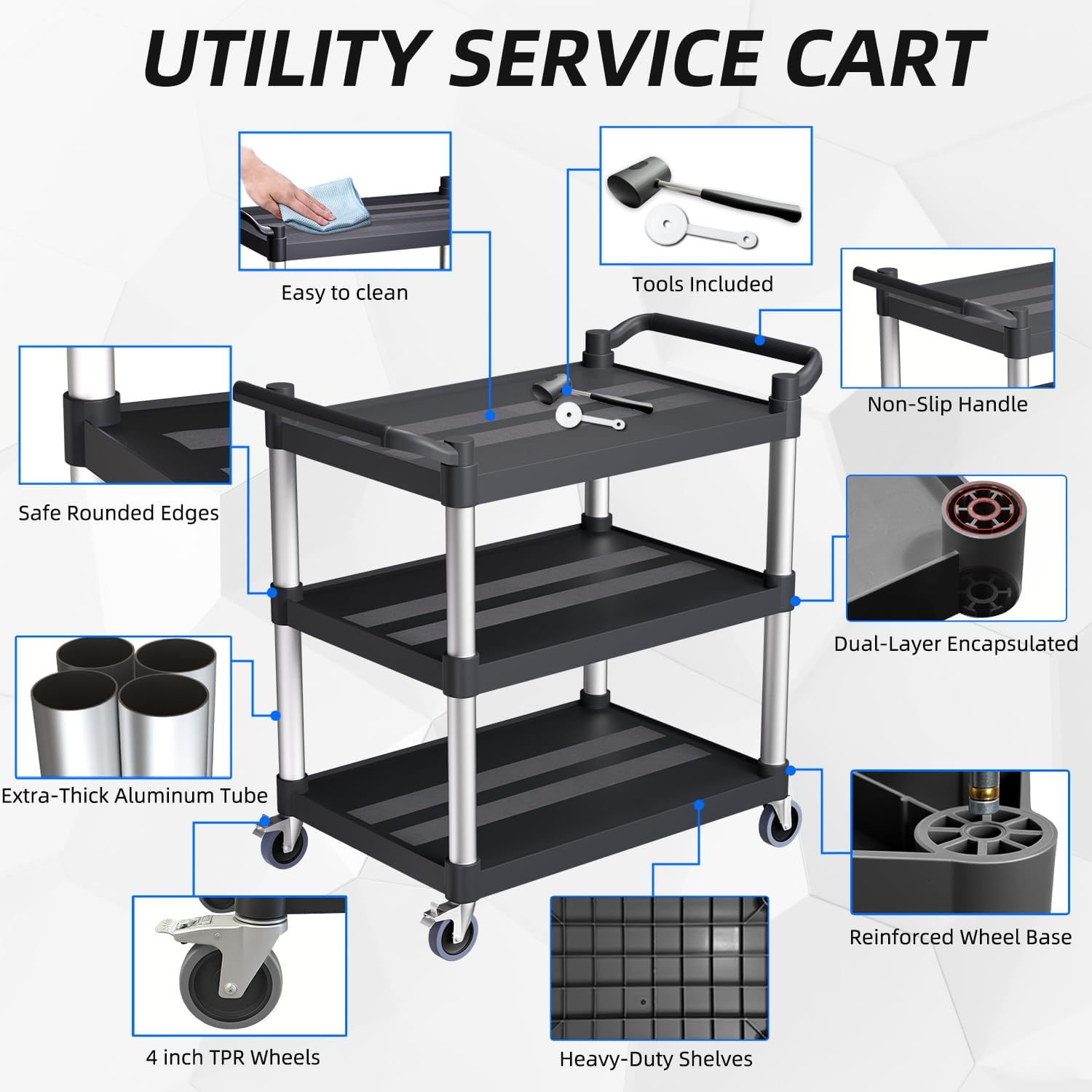 UTILITY SERVICE CART

Easy to clean

Tools Included

Non-Slip Handle

Safe Rounded Edges

Dual-Layer Encapsulated

Extra-Thick Aluminum Tube

Reinforced Wheel Base

4 inch TPR Wheels

Heavy-Duty Shelves