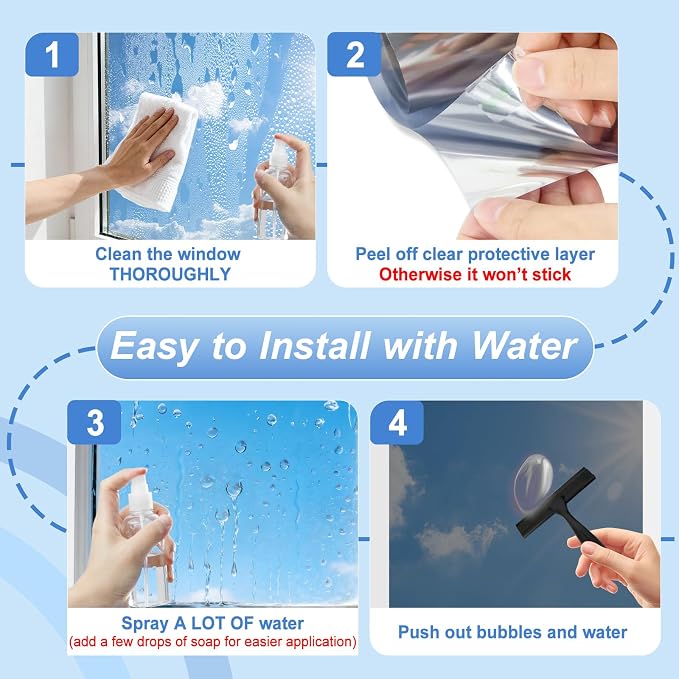 1

Clean the window THOROUGHLY

2

Peel off clear protective layer
Otherwise it won't stick

Easy to Install with Water

3

Spray A LOT OF water
(add a few drops of soap for easier application)

4

Push out bubbles and water