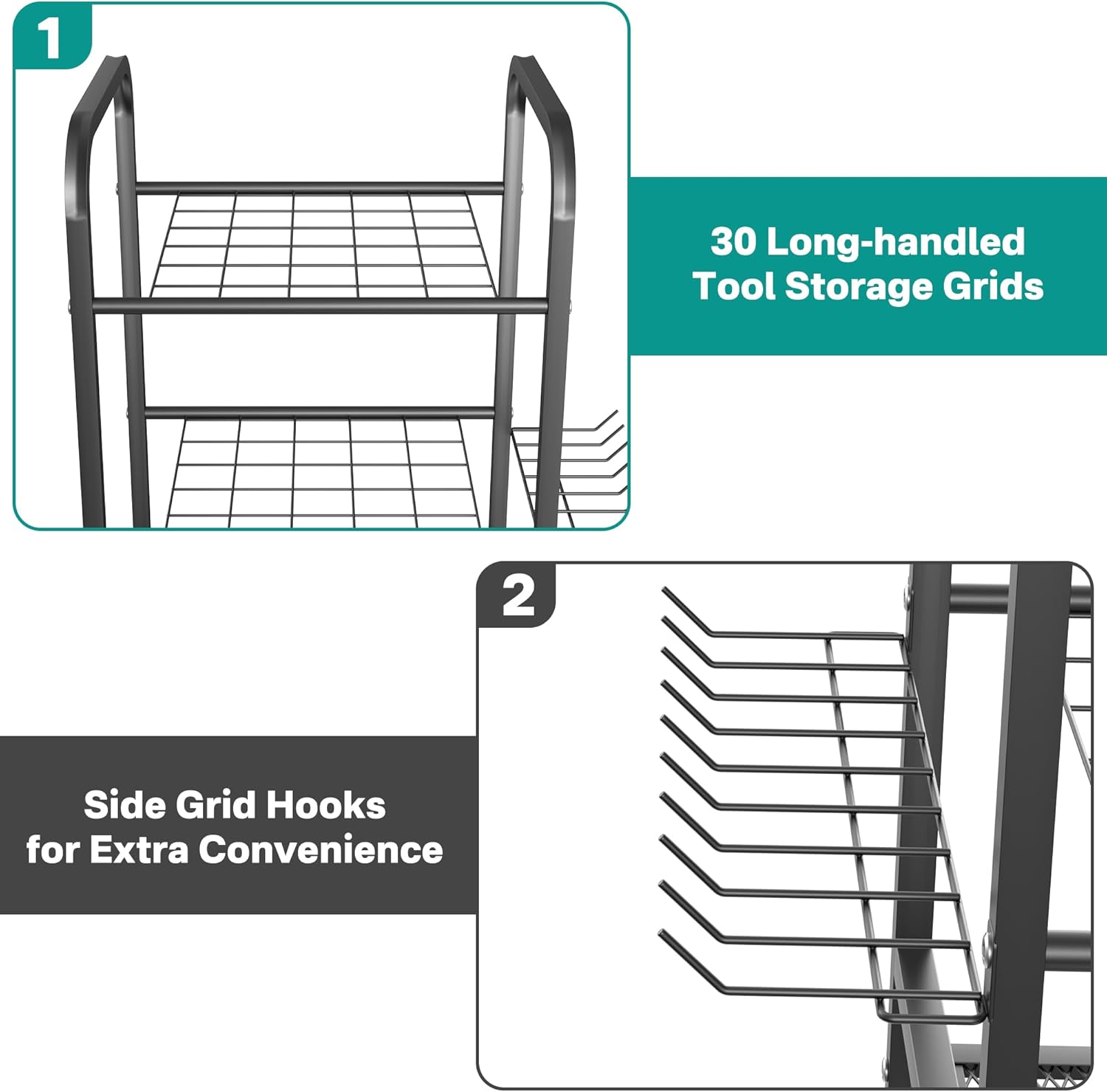 1

30 Long-handled Tool Storage Grids

2

Side Grid Hooks for Extra Convenience