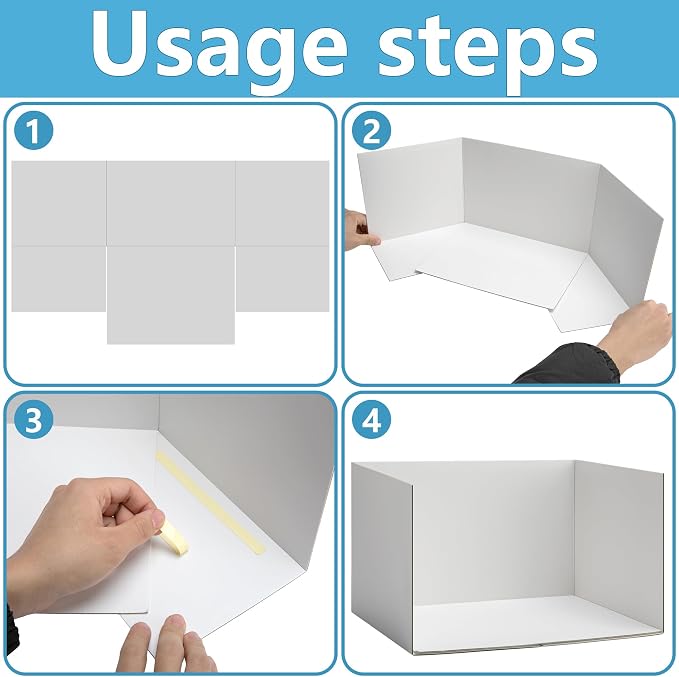 Usage steps

1

2

3

4