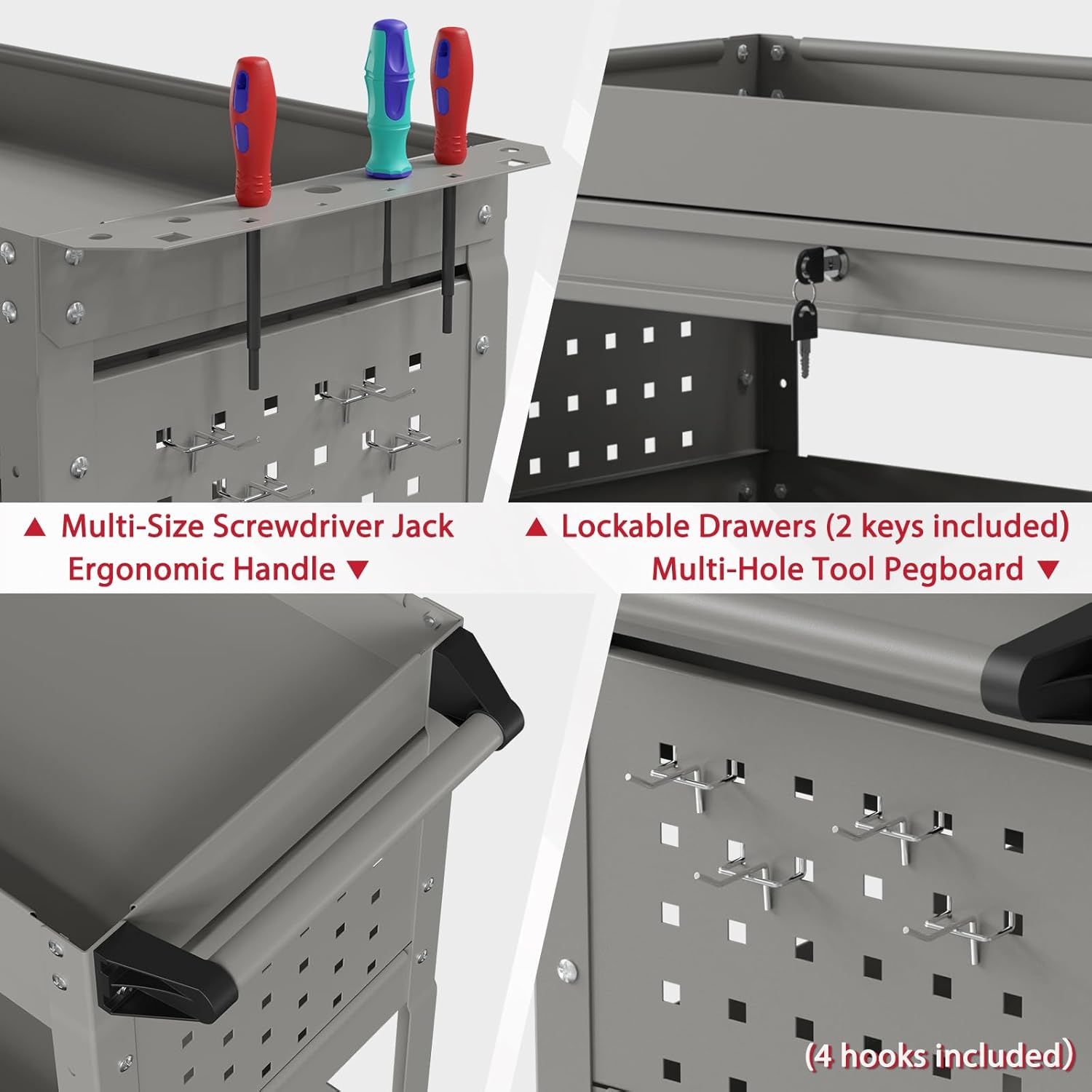 ▲ Multi-Size Screwdriver Jack

Ergonomic Handle ▼

▲ Lockable Drawers (2 keys included)

Multi-Hole Tool Pegboard ▼

(4 hooks included)