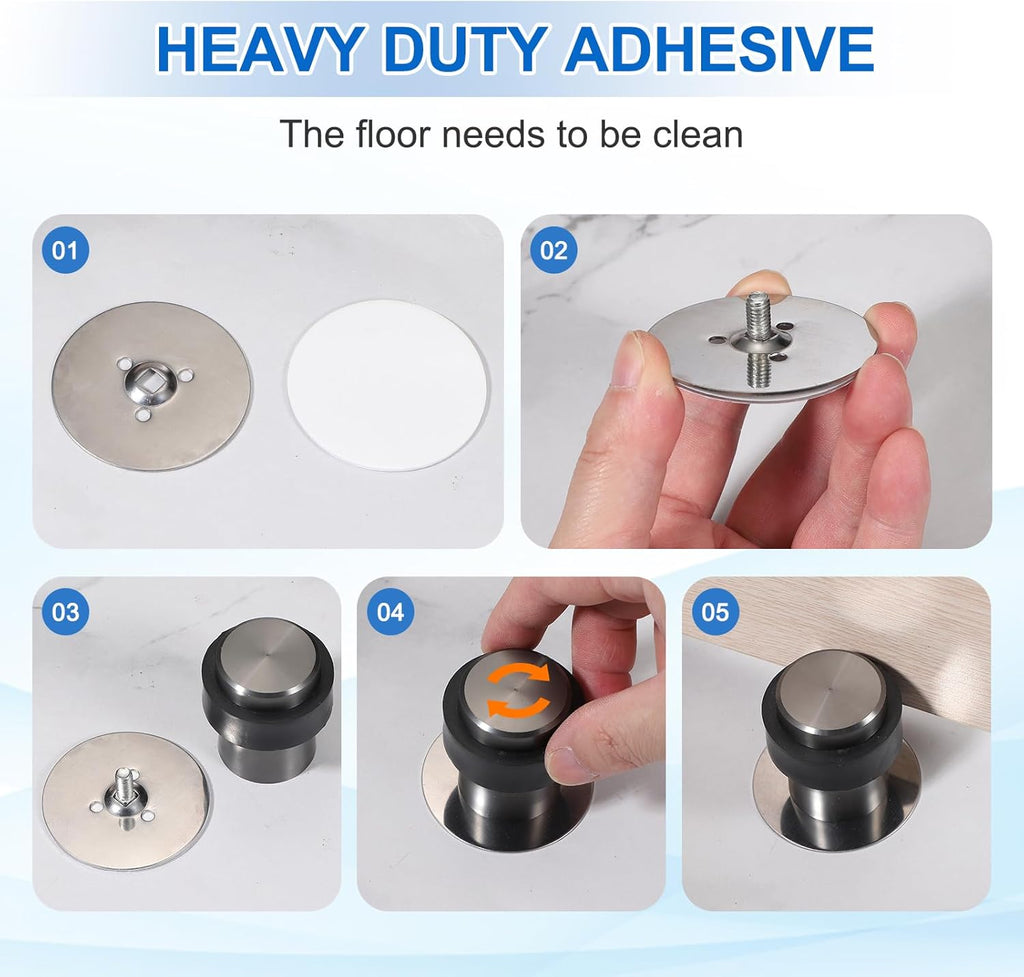 HEAVY DUTY ADHESIVE

The floor needs to be clean

01

02

03

04

05