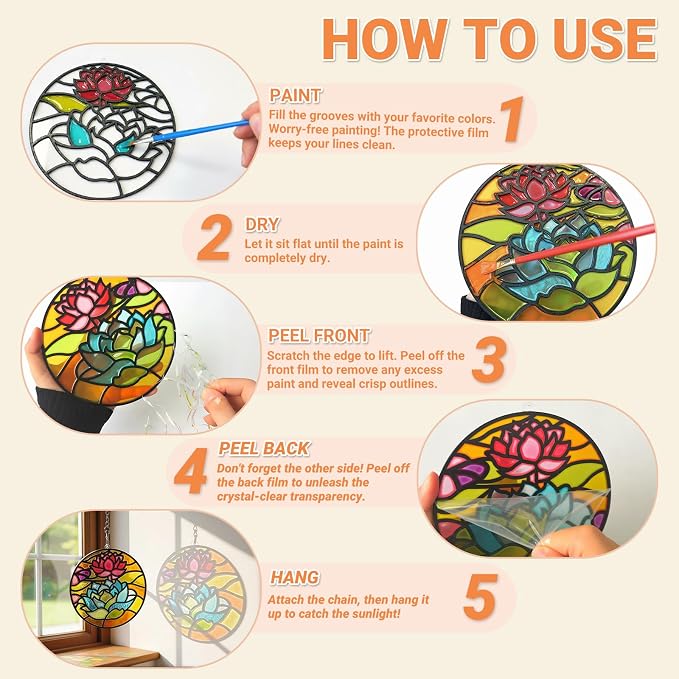 HOW TO USE

PAINT
Fill the grooves with your favorite colors. Worry-free painting! The protective film keeps your lines clean.
1

2
DRY
Let it sit flat until the paint is completely dry.

PEEL FRONT
Scratch the edge to lift. Peel off the front film to remove any excess paint and reveal crisp outlines.
3

4
PEEL BACK
Don't forget the other side! Peel off the back film to unleash the crystal-clear transparency.

HANG
Attach the chain, then hang it up to catch the sunlight!
5