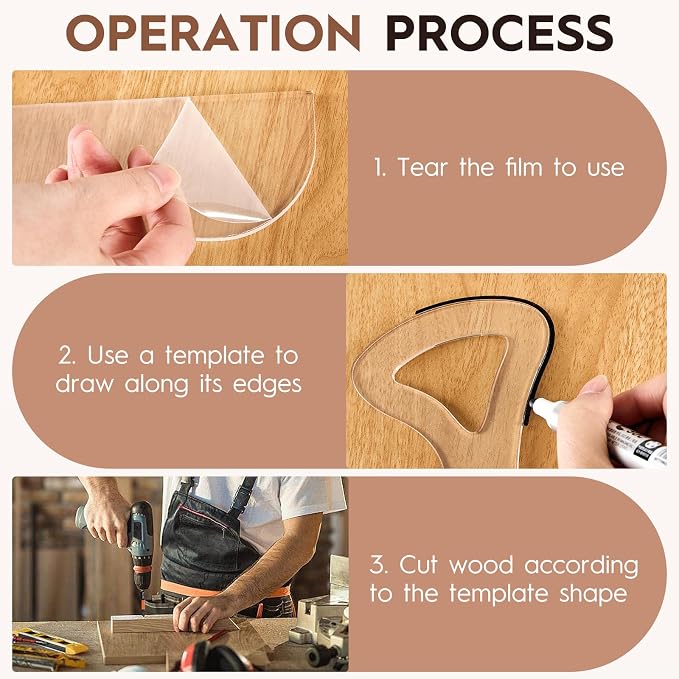 OPERATION PROCESS

1. Tear the film to use

2. Use a template to draw along its edges

3. Cut wood according to the template shape