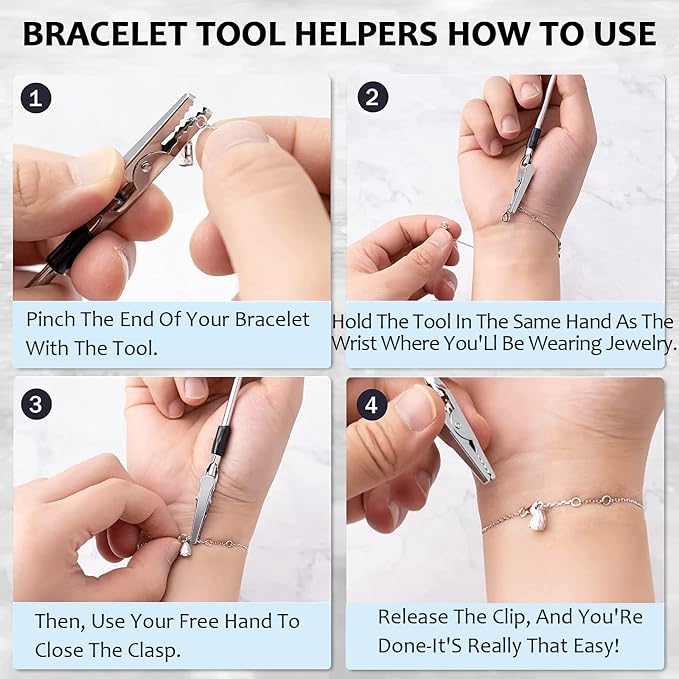 BRACELET TOOL HELPERS HOW TO USE

1

Pinch The End Of Your Bracelet With The Tool.

2

Hold The Tool In The Same Hand As The Wrist Where You'Ll Be Wearing Jewelry.

3

Then, Use Your Free Hand To Close The Clasp.

4

Release The Clip, And You'Re Done-It'S Really That Easy!