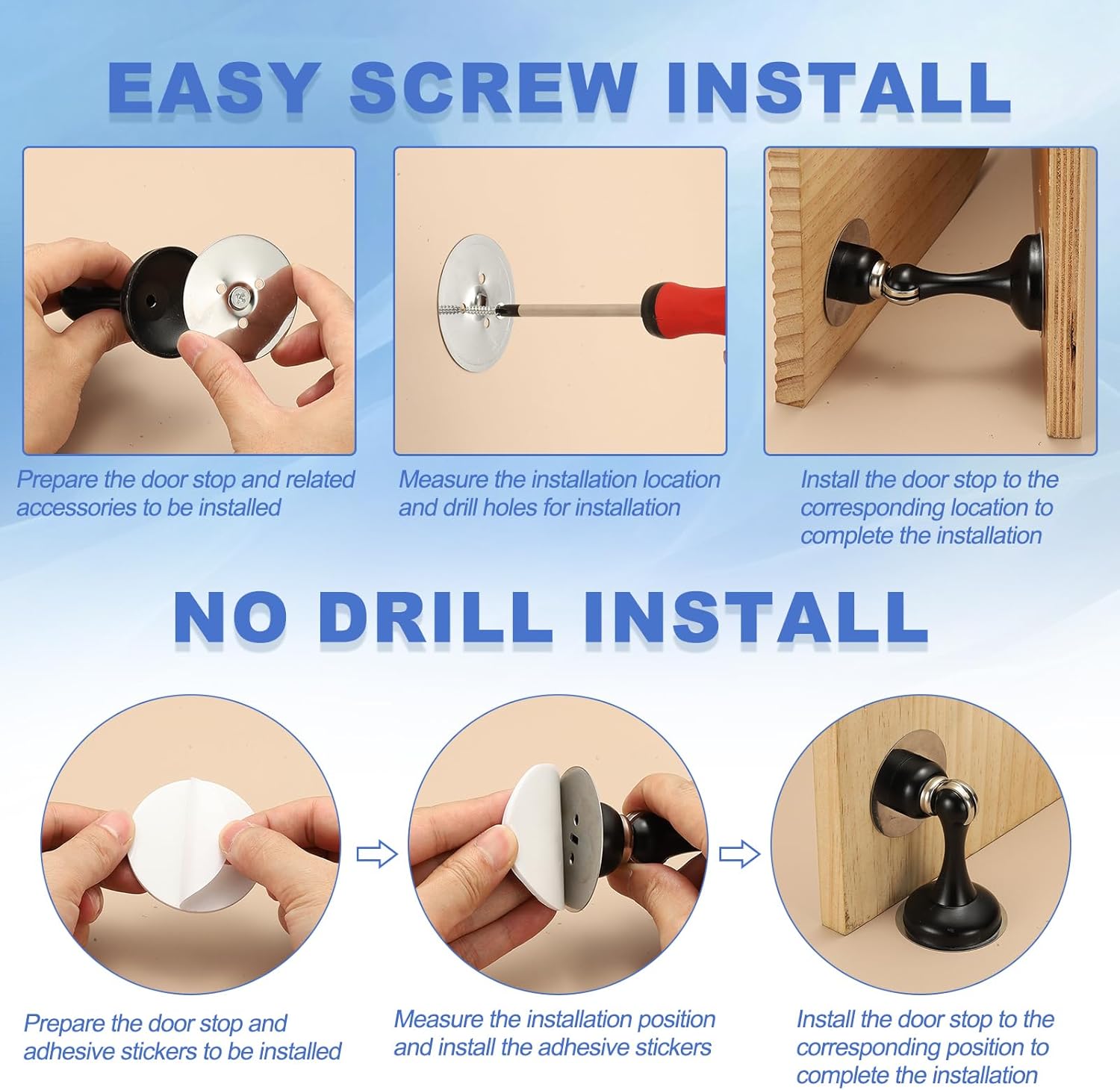 EASY SCREW INSTALL

Prepare the door stop and related accessories to be installed

Measure the installation location and drill holes for installation

Install the door stop to the corresponding location to complete the installation

NO DRILL INSTALL

Prepare the door stop and adhesive stickers to be installed

Measure the installation position and install the adhesive stickers

Install the door stop to the corresponding position to complete the installation