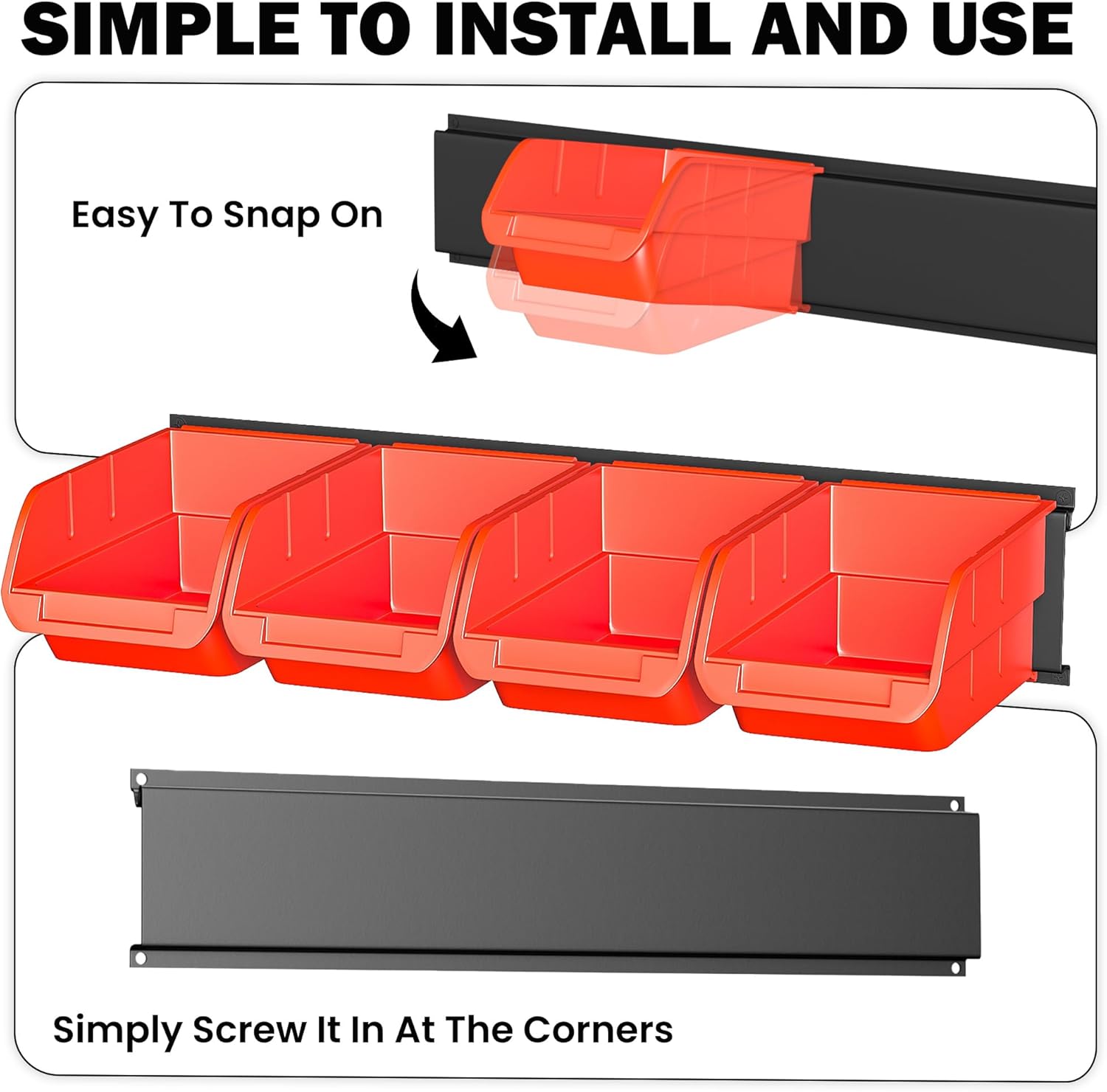 SIMPLE TO INSTALL AND USE

Easy To Snap On

Simply Screw It In At The Corners