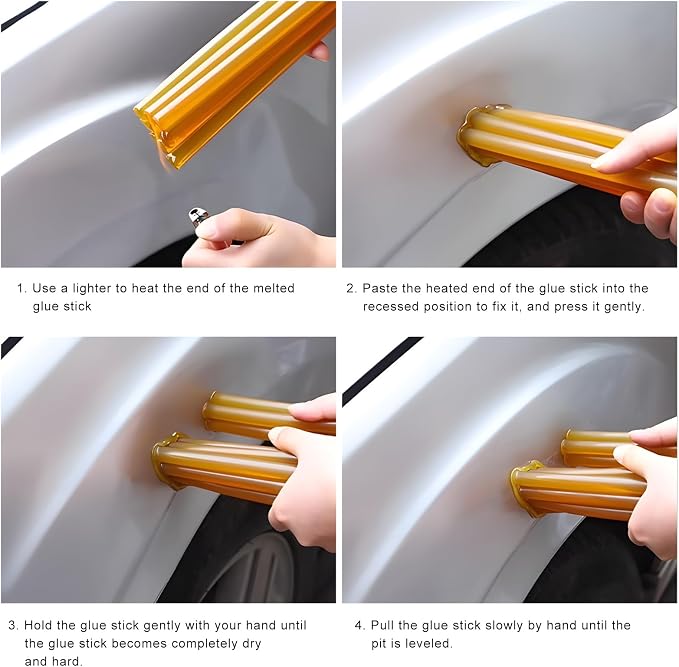 1. Use a lighter to heat the end of the melted glue stick

2. Paste the heated end of the glue stick into the recessed position to fix it, and press it gently.

3. Hold the glue stick gently with your hand until the glue stick becomes completely dry and hard.

4. Pull the glue stick slowly by hand until the pit is leveled.