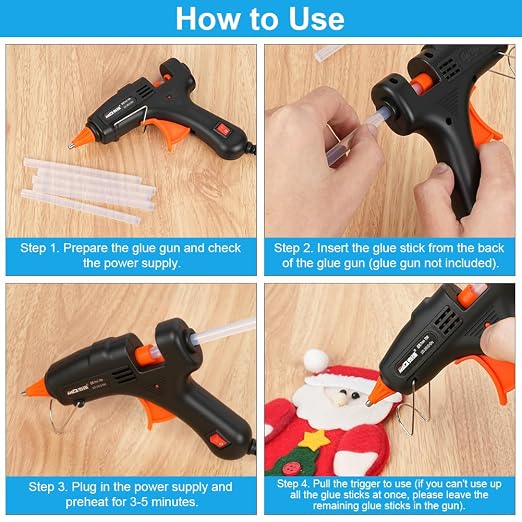 How to Use

Step 1. Prepare the glue gun and check the power supply.

Step 2. Insert the glue stick from the back of the glue gun (glue gun not included).

Step 3. Plug in the power supply and preheat for 3-5 minutes.

Step 4. Pull the trigger to use (if you can't use up all the glue sticks at once, please leave the remaining glue sticks in the gun).