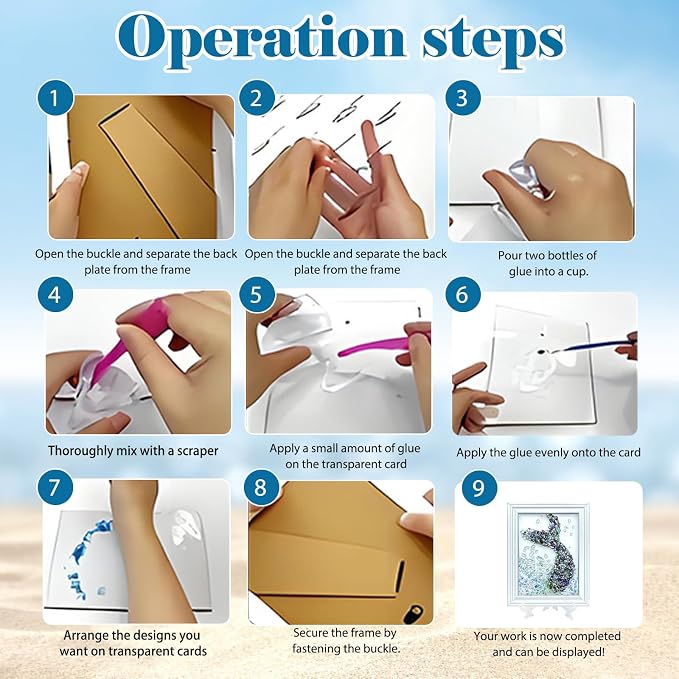 Operation steps

1
Open the buckle and separate the back plate from the frame

2
Open the buckle and separate the back plate from the frame

3
Pour two bottles of glue into a cup.

4
Thoroughly mix with a scraper

5
Apply a small amount of glue on the transparent card

6
Apply the glue evenly onto the card

7
Arrange the designs you want on transparent cards

8
Secure the frame by fastening the buckle.

9
Your work is now completed and can be displayed!