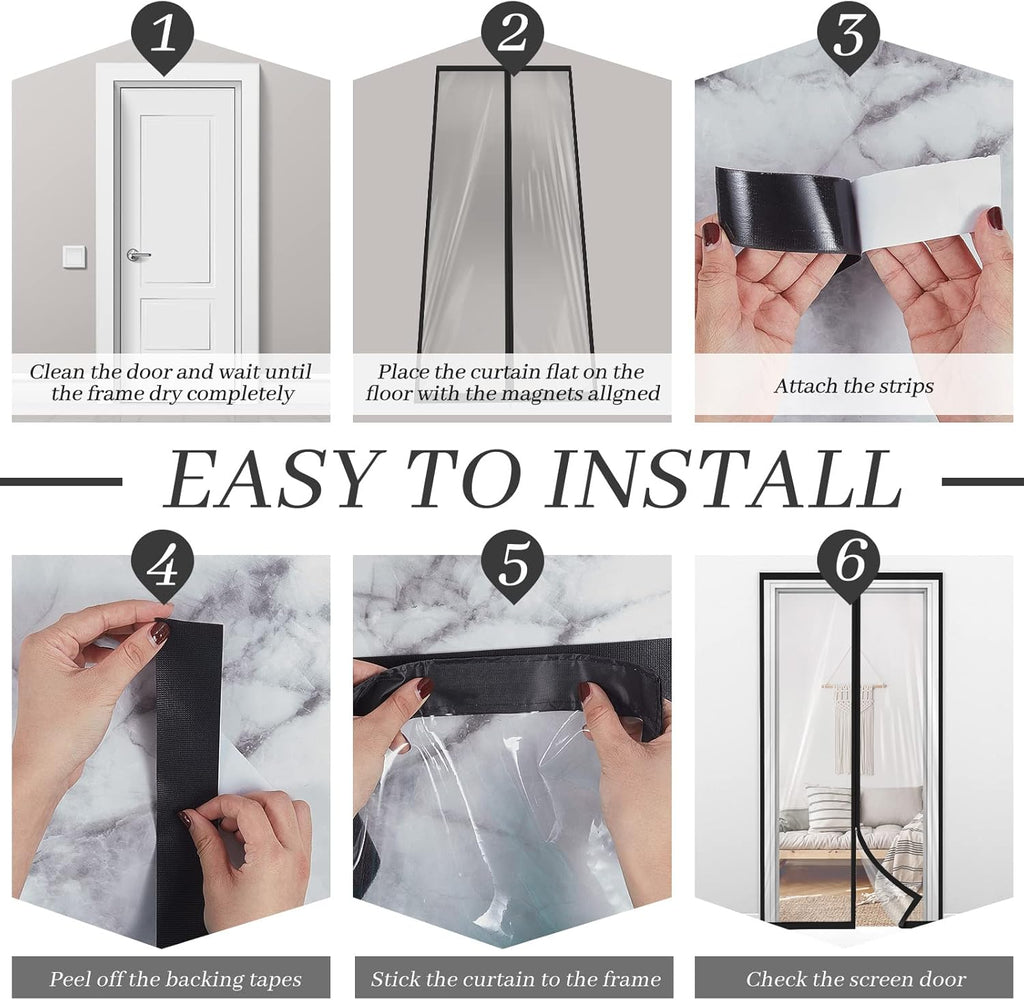 1

Clean the door and wait until the frame dry completely

2

Place the curtain flat on the floor with the magnets allgned

3

Attach the strips

EASY TO INSTALL

4

Peel off the backing tapes

5

Stick the curtain to the frame

6

Check the screen door