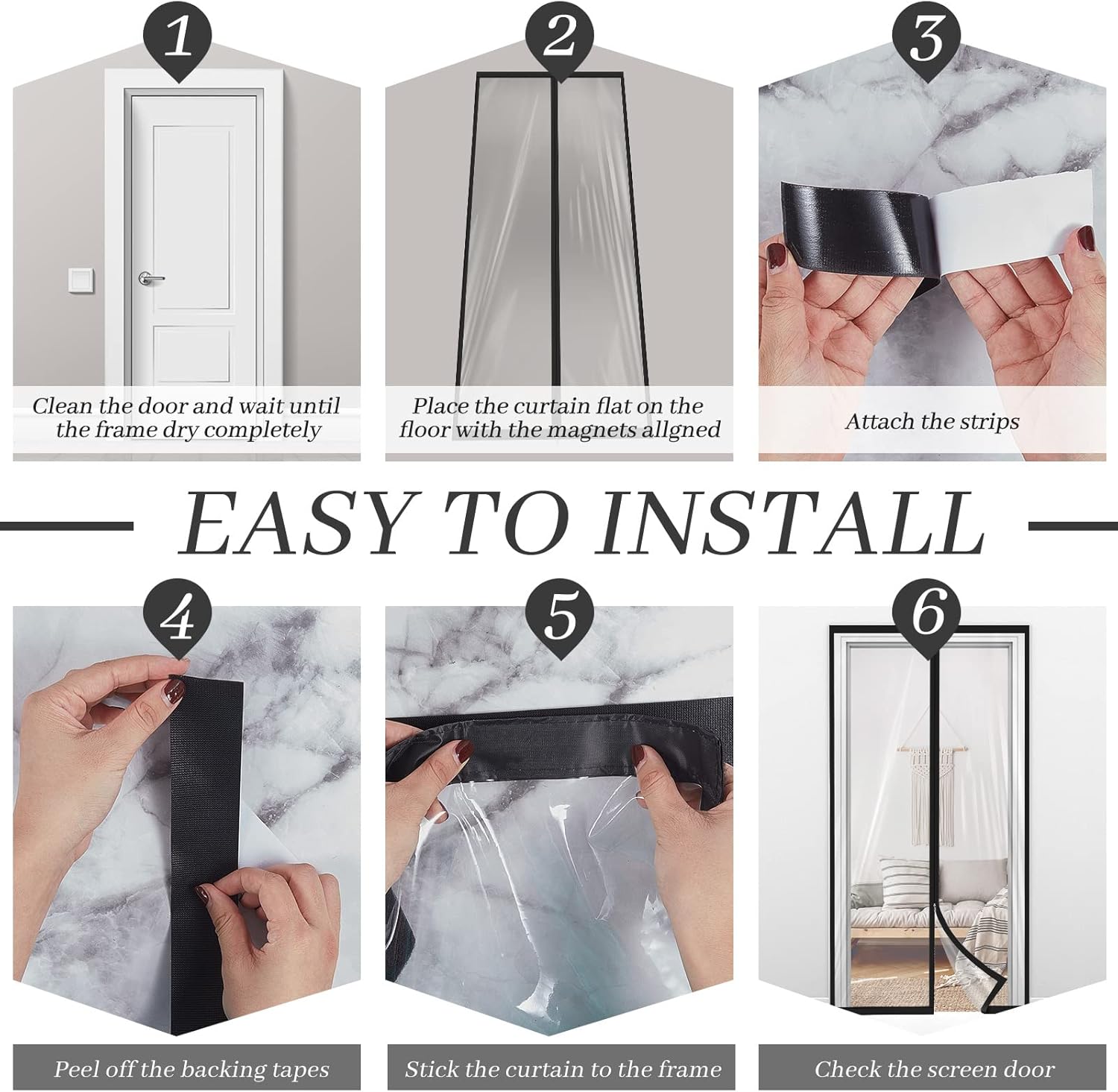 1

Clean the door and wait until the frame dry completely

2

Place the curtain flat on the floor with the magnets allgned

3

Attach the strips

EASY TO INSTALL

4

Peel off the backing tapes

5

Stick the curtain to the frame

6

Check the screen door