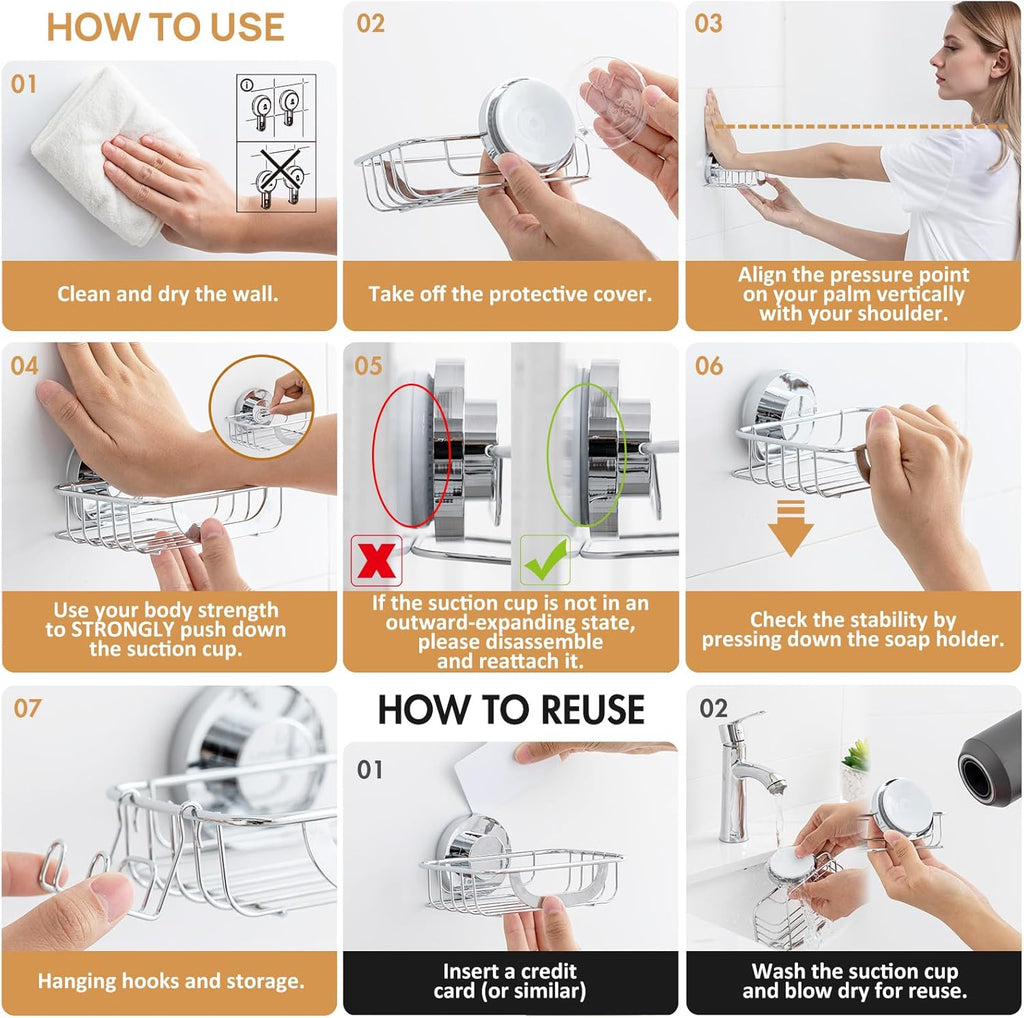 HOW TO USE

01

Clean and dry the wall.

02

Take off the protective cover.

03

Align the pressure point on your palm vertically with your shoulder.

04

Use your body strength to STRONGLY push down the suction cup.

05

If the suction cup is not in an outward-expanding state, please disassemble and reattach it.

06

Check the stability by pressing down the soap holder.

07

Hanging hooks and storage.

HOW TO REUSE

01

Insert a credit card (or similar)

02

Wash the suction cup and blow dry for reuse.