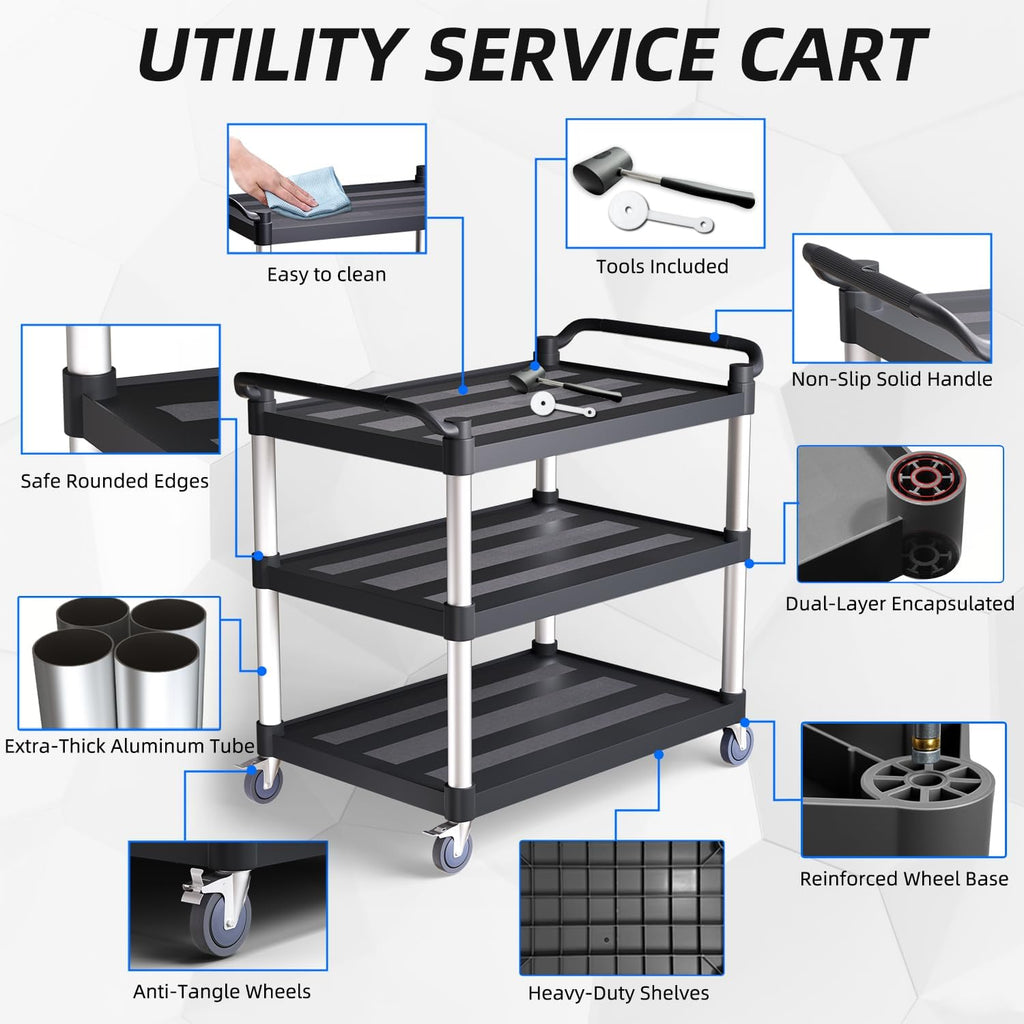 UTILITY SERVICE CART

Easy to clean

Tools Included

Non-Slip Solid Handle

Safe Rounded Edges

Dual-Layer Encapsulated

Extra-Thick Aluminum Tube

Reinforced Wheel Base

Anti-Tangle Wheels

Heavy-Duty Shelves