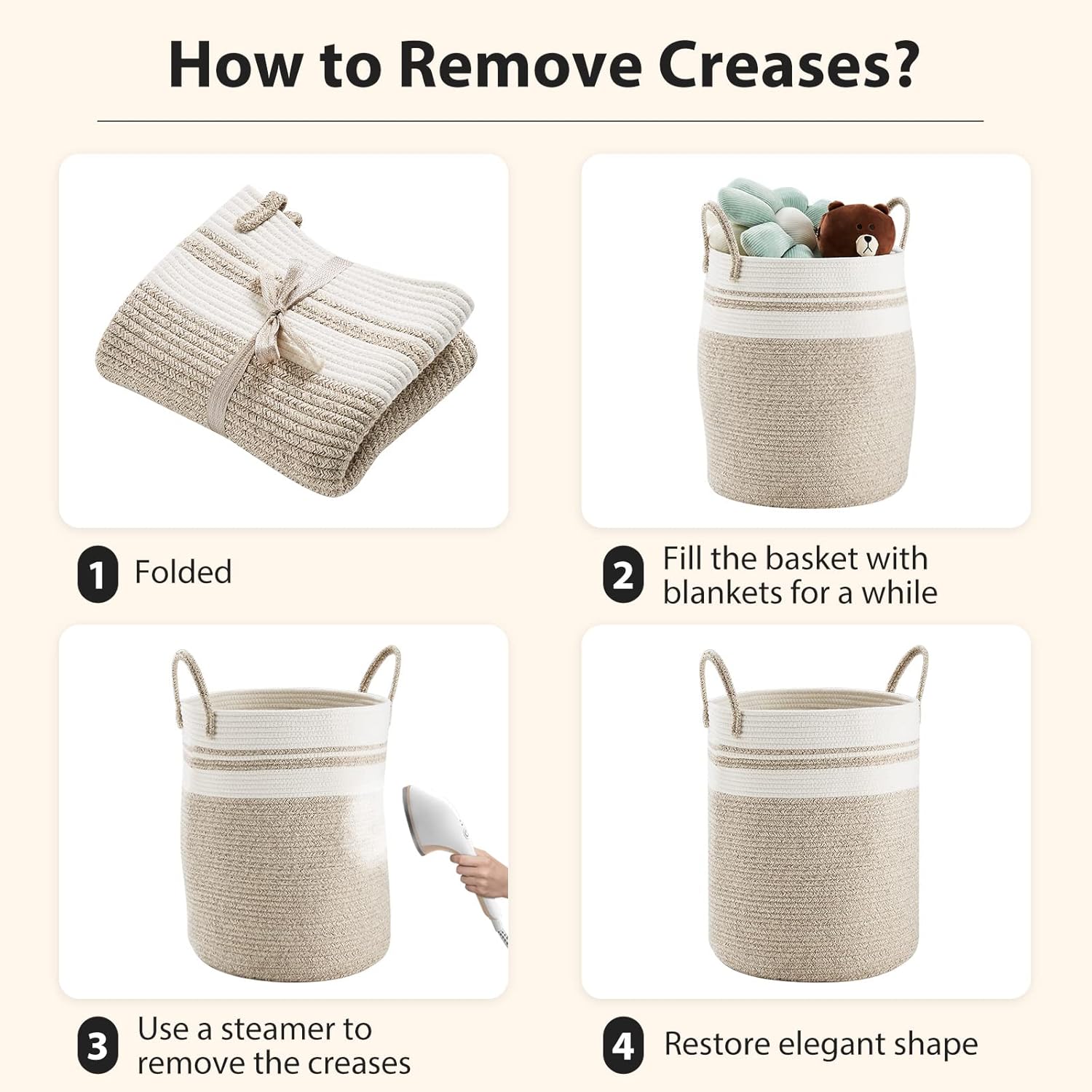 How to Remove Creases?

1 Folded

2 Fill the basket with blankets for a while

3 Use a steamer to remove the creases

4 Restore elegant shape