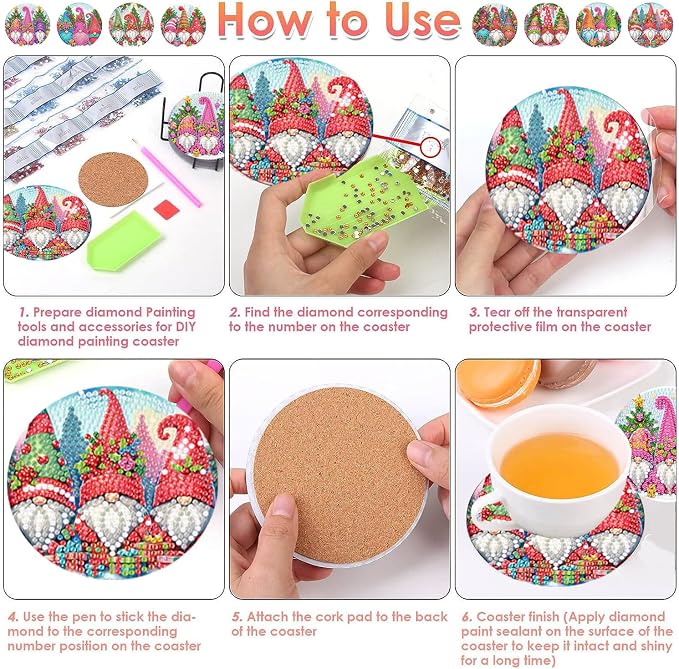 How to Use

1. Prepare diamond Painting tools and accessories for DIY diamond painting coaster

2. Find the diamond corresponding to the number on the coaster

3. Tear off the transparent protective film on the coaster

4. Use the pen to stick the diamond to the corresponding number position on the coaster

5. Attach the cork pad to the back of the coaster

6. Coaster finish (Apply diamond paint sealant on the surface of the coaster to keep it intact and shiny for a long time)