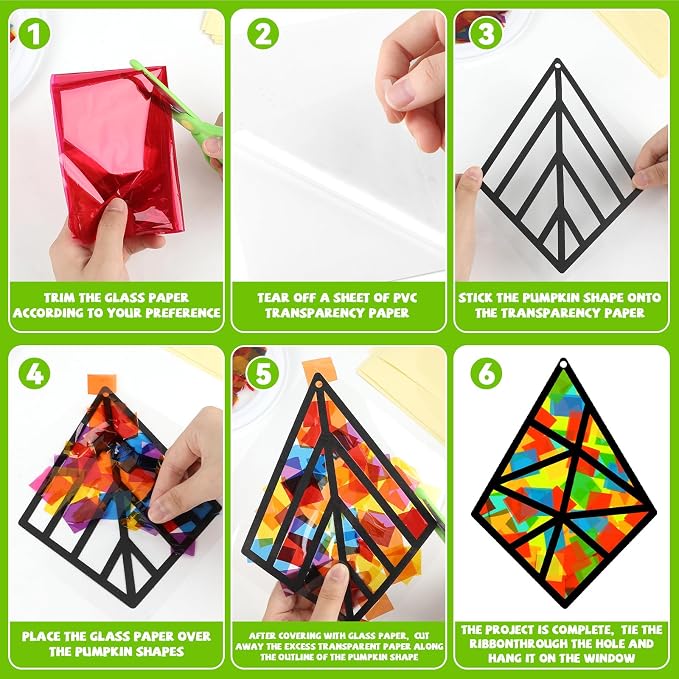 1

TRIM THE GLASS PAPER ACCORDING TO YOUR PREFERENCE

2

TEAR OFF A SHEET OF PVC TRANSPARENCY PAPER

3

STICK THE PUMPKIN SHAPE ONTO THE TRANSPARENCY PAPER

4

PLACE THE GLASS PAPER OVER THE PUMPKIN SHAPES

5

AFTER COVERING WITH GLASS PAPER, CUT AWAY THE EXCESS TRANSPARENT PAPER ALONG THE OUTLINE OF THE PUMPKIN SHAPE

6

THE PROJECT IS COMPLETE, TIE THE RIBBONTHROUGH THE HOLE AND HANG IT ON THE WINDOW