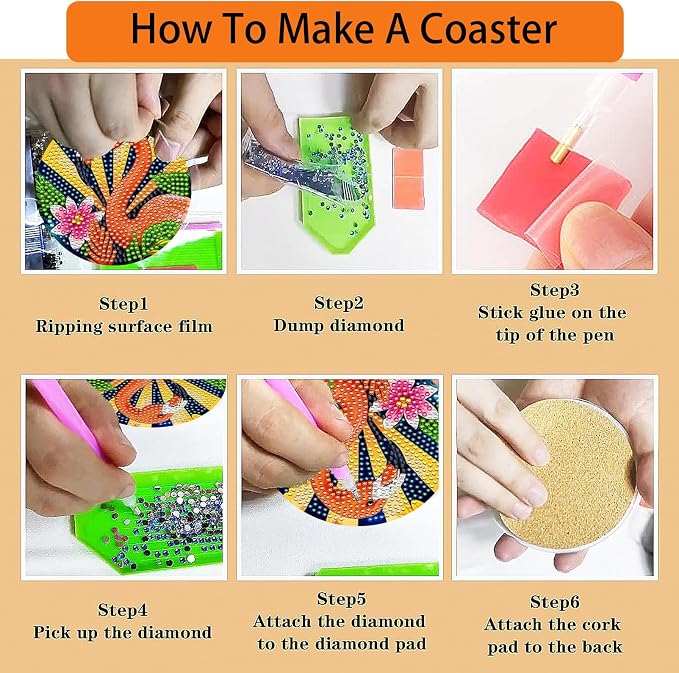 How To Make A Coaster

Step1
Ripping surface film

Step2
Dump diamond

Step3
Stick glue on the tip of the pen

Step4
Pick up the diamond

Step5
Attach the diamond to the diamond pad

Step6
Attach the cork pad to the back