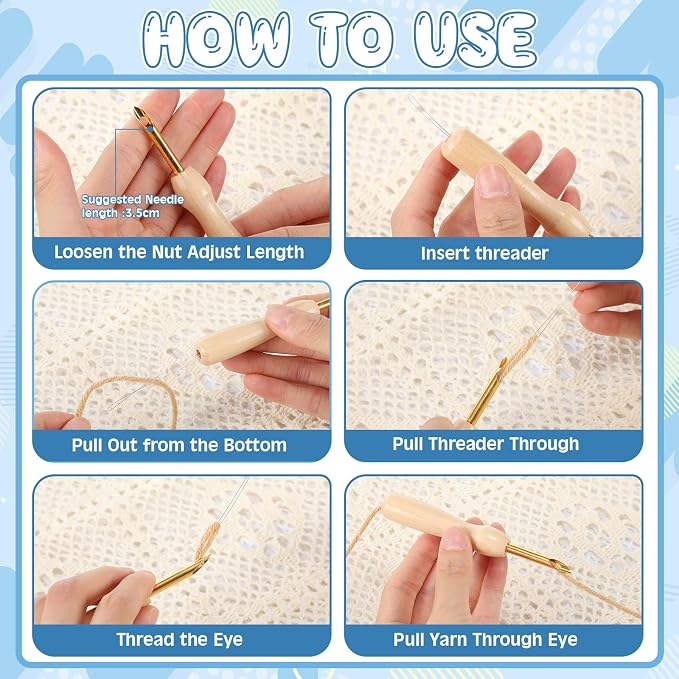 HOW TO USE

Suggested Needle length :3.5cm

Loosen the Nut Adjust Length

Insert threader

Pull Out from the Bottom

Pull Threader Through

Thread the Eye

Pull Yarn Through Eye