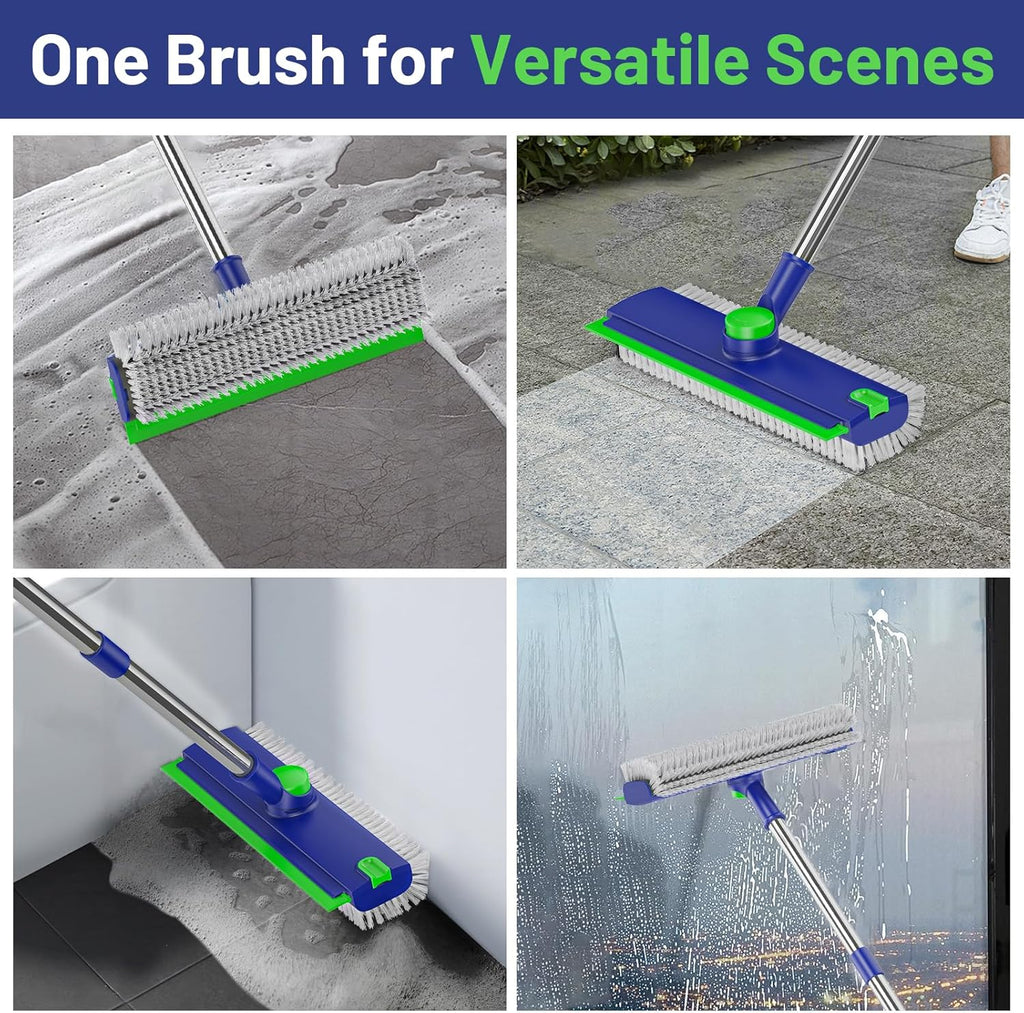 One Brush for Versatile Scenes