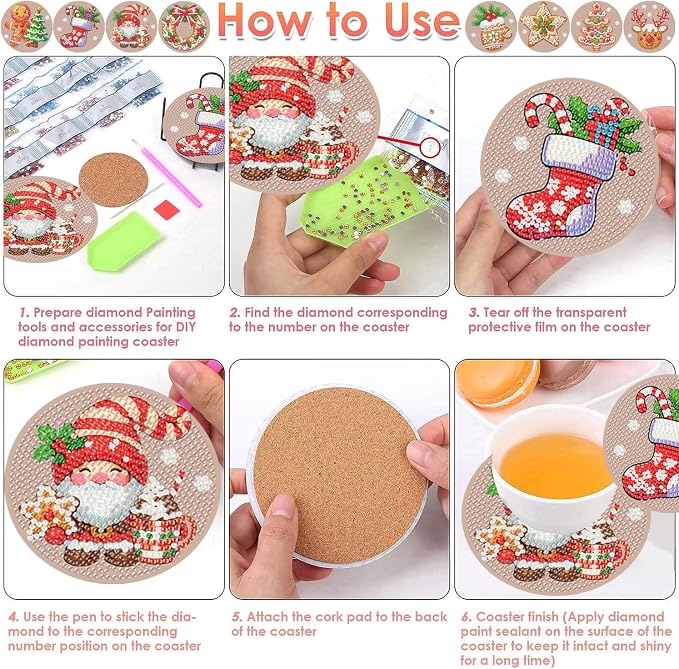 How to Use

1. Prepare diamond Painting tools and accessories for DIY diamond painting coaster

2. Find the diamond corresponding to the number on the coaster

3. Tear off the transparent protective film on the coaster

4. Use the pen to stick the diamond to the corresponding number position on the coaster

5. Attach the cork pad to the back of the coaster

6. Coaster finish (Apply diamond paint sealant on the surface of the coaster to keep it intact and shiny for a long time)