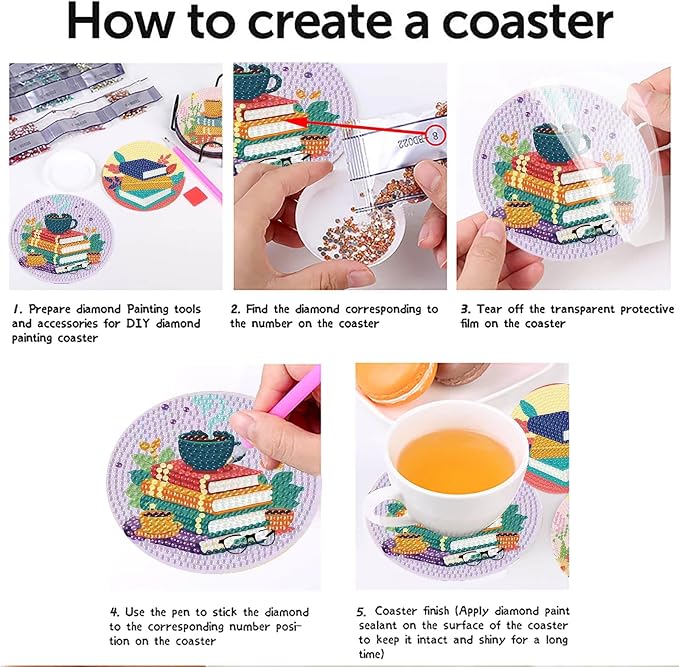 How to create a coaster

8
BD022

1. Prepare diamond Painting tools and accessories for DIY diamond painting coaster

2. Find the diamond corresponding to the number on the coaster

3. Tear off the transparent protective film on the coaster

4. Use the pen to stick the diamond to the corresponding number position on the coaster

5. Coaster finish (Apply diamond paint sealant on the surface of the coaster to keep it intact and shiny for a long time)