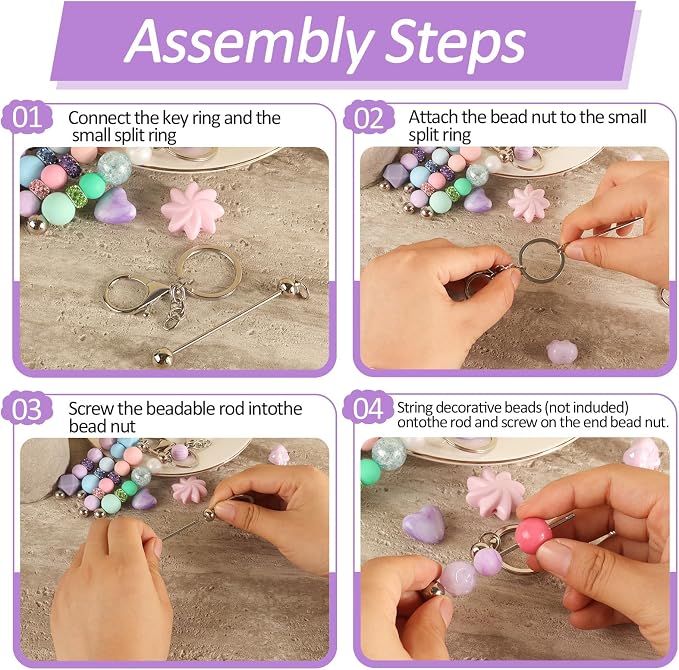 Assembly Steps

01 Connect the key ring and the small split ring

02 Attach the bead nut to the small split ring

03 Screw the beadable rod intothe bead nut

04 String decorative beads (not induded) ontothe rod and screw on the end bead nut.