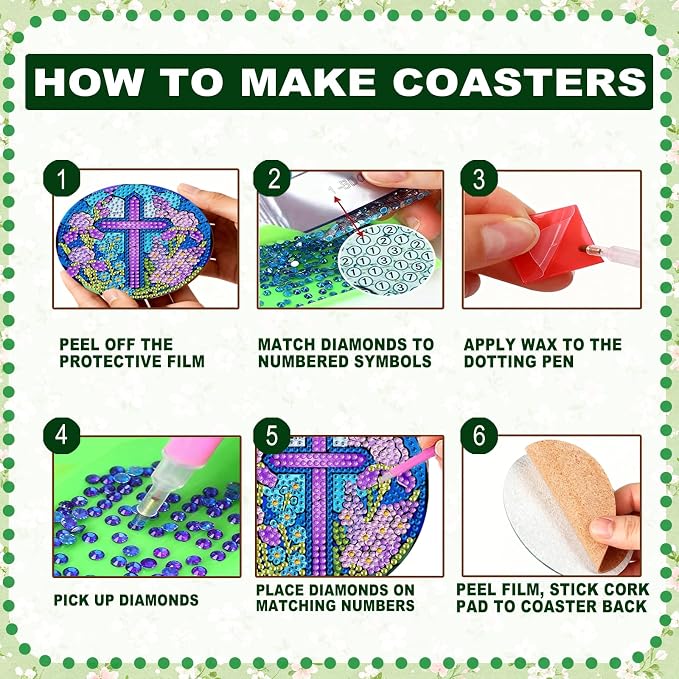 HOW TO MAKE COASTERS

1

PEEL OFF THE PROTECTIVE FILM

2

MATCH DIAMONDS TO NUMBERED SYMBOLS

3

APPLY WAX TO THE DOTTING PEN

4

PICK UP DIAMONDS

5

PLACE DIAMONDS ON MATCHING NUMBERS

6

PEEL FILM, STICK CORK PAD TO COASTER BACK