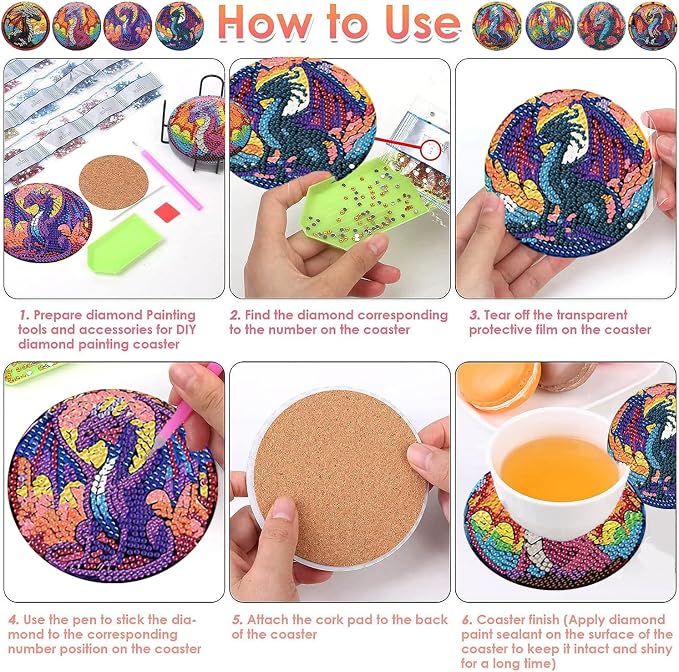 How to Use

1. Prepare diamond Painting tools and accessories for DIY diamond painting coaster

2. Find the diamond corresponding to the number on the coaster

3. Tear off the transparent protective film on the coaster

4. Use the pen to stick the diamond to the corresponding number position on the coaster

5. Attach the cork pad to the back of the coaster

6. Coaster finish (Apply diamond paint sealant on the surface of the coaster to keep it intact and shiny for a long time)