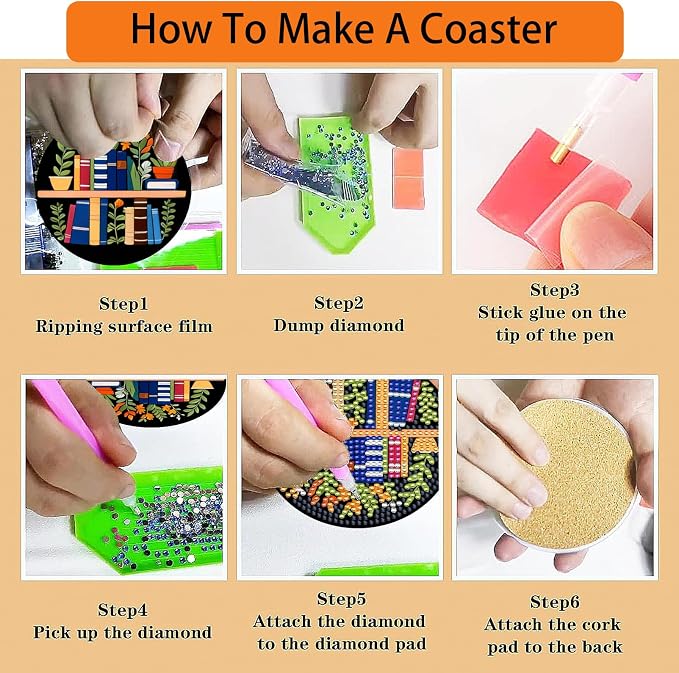 How To Make A Coaster

Step1
Ripping surface film

Step2
Dump diamond

Step3
Stick glue on the tip of the pen

Step4
Pick up the diamond

Step5
Attach the diamond to the diamond pad

Step6
Attach the cork pad to the back