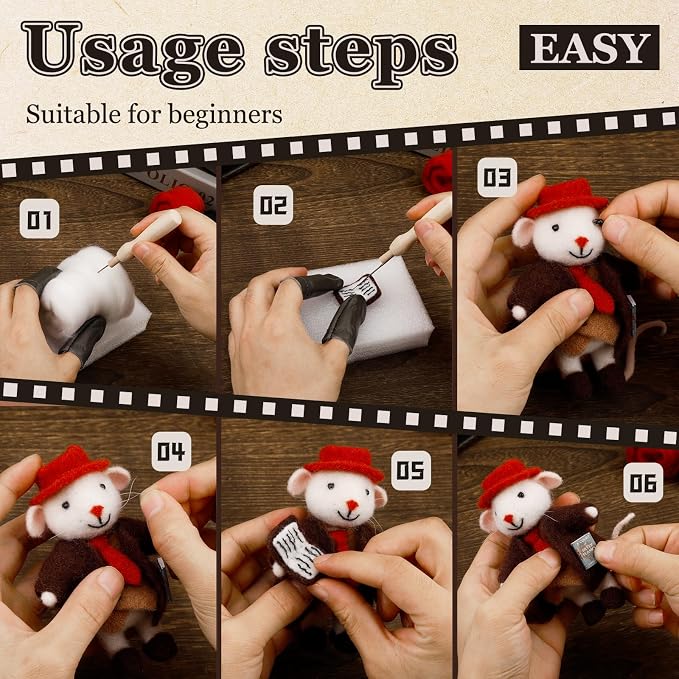 Usage steps

EASY

Suitable for beginners

01

02

03

04

05

06