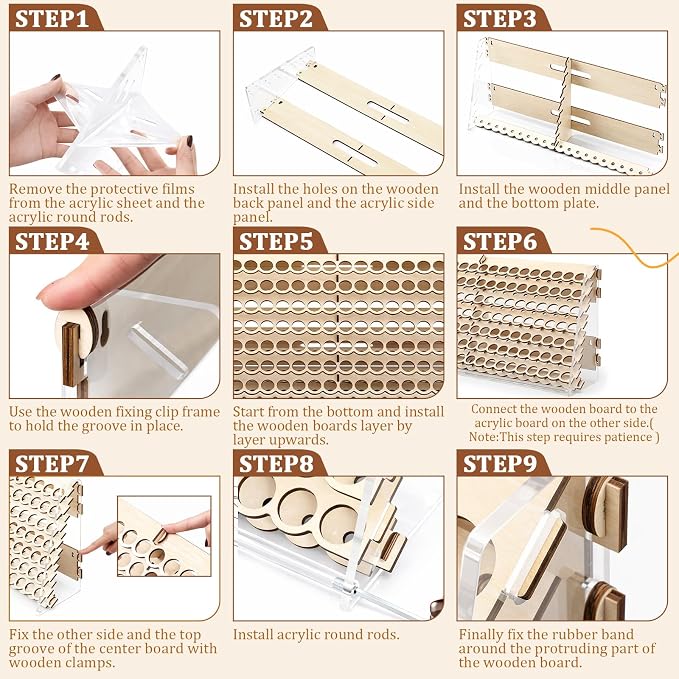 STEP1

Remove the protective films from the acrylic sheet and the acrylic round rods.

STEP2

Install the holes on the wooden back panel and the acrylic side panel.

STEP3

Install the wooden middle panel and the bottom plate.

STEP4

Use the wooden fixing clip frame to hold the groove in place.

STEP5

Start from the bottom and install the wooden boards layer by layer upwards.

STEP6

Connect the wooden board to the acrylic board on the other side.( Note:This step requires patience )

STEP7

Fix the other side and the top groove of the center board with wooden clamps.

STEP8

Install acrylic round rods.

STEP9

Finally fix the rubber band around the protruding part of the wooden board.