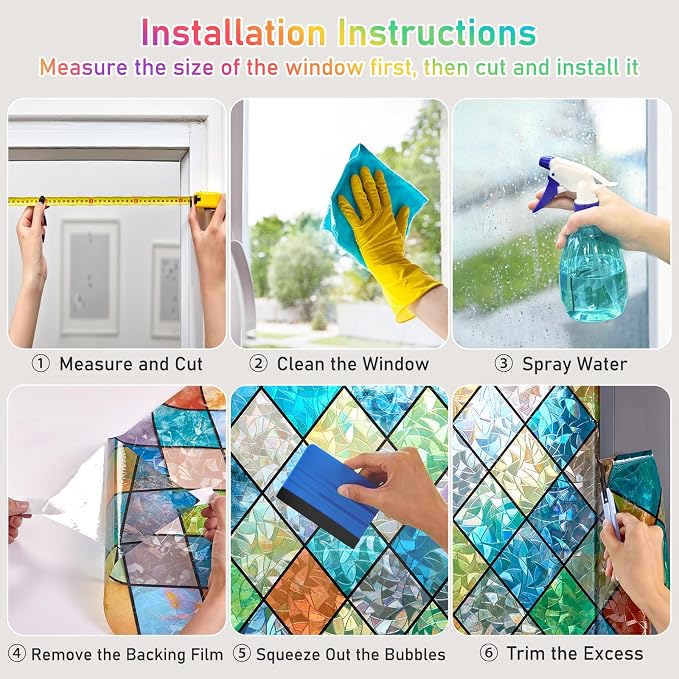 Installation Instructions

Measure the size of the window first, then cut and install it

① Measure and Cut

② Clean the Window

③ Spray Water

④ Remove the Backing Film

⑤ Squeeze Out the Bubbles

⑥ Trim the Excess