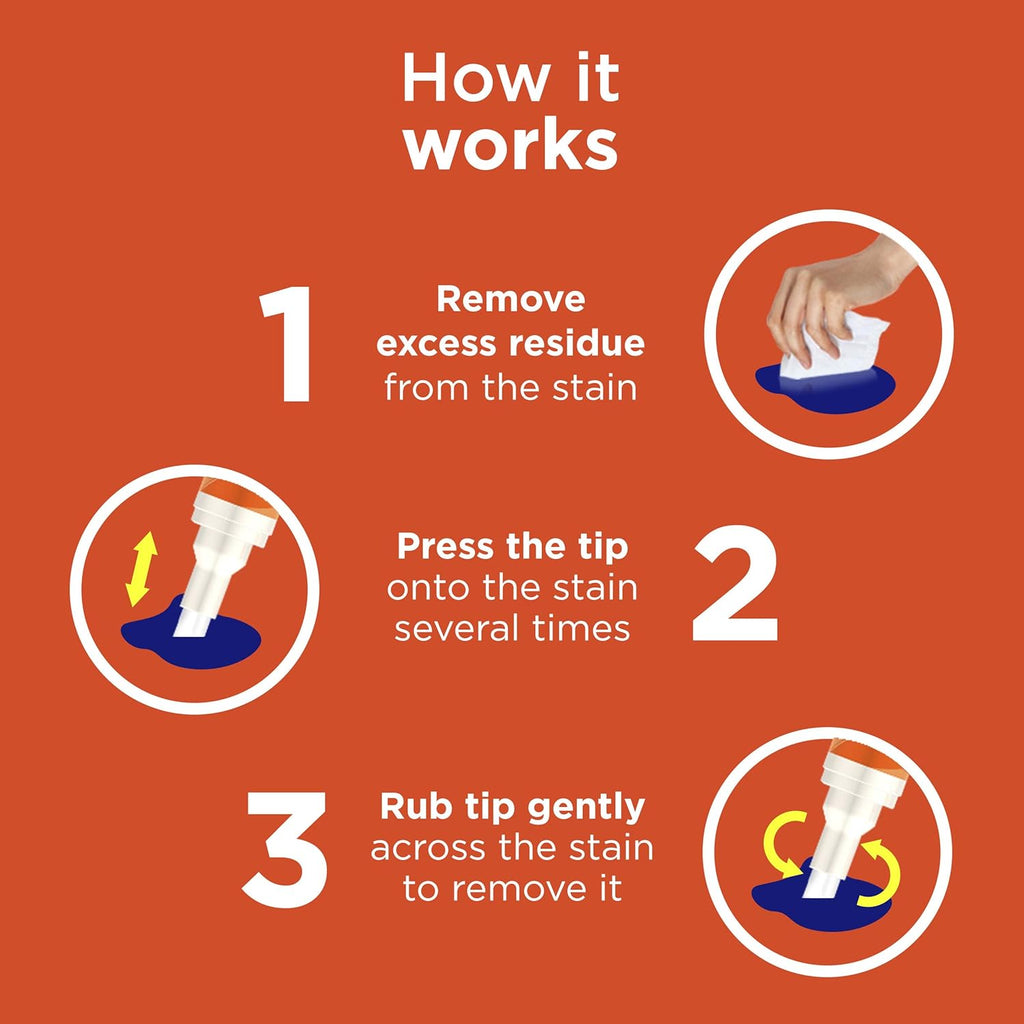 How it works

1

Remove excess residue from the stain

Press the tip onto the stain several times

2

3

Rub tip gently across the stain to remove it