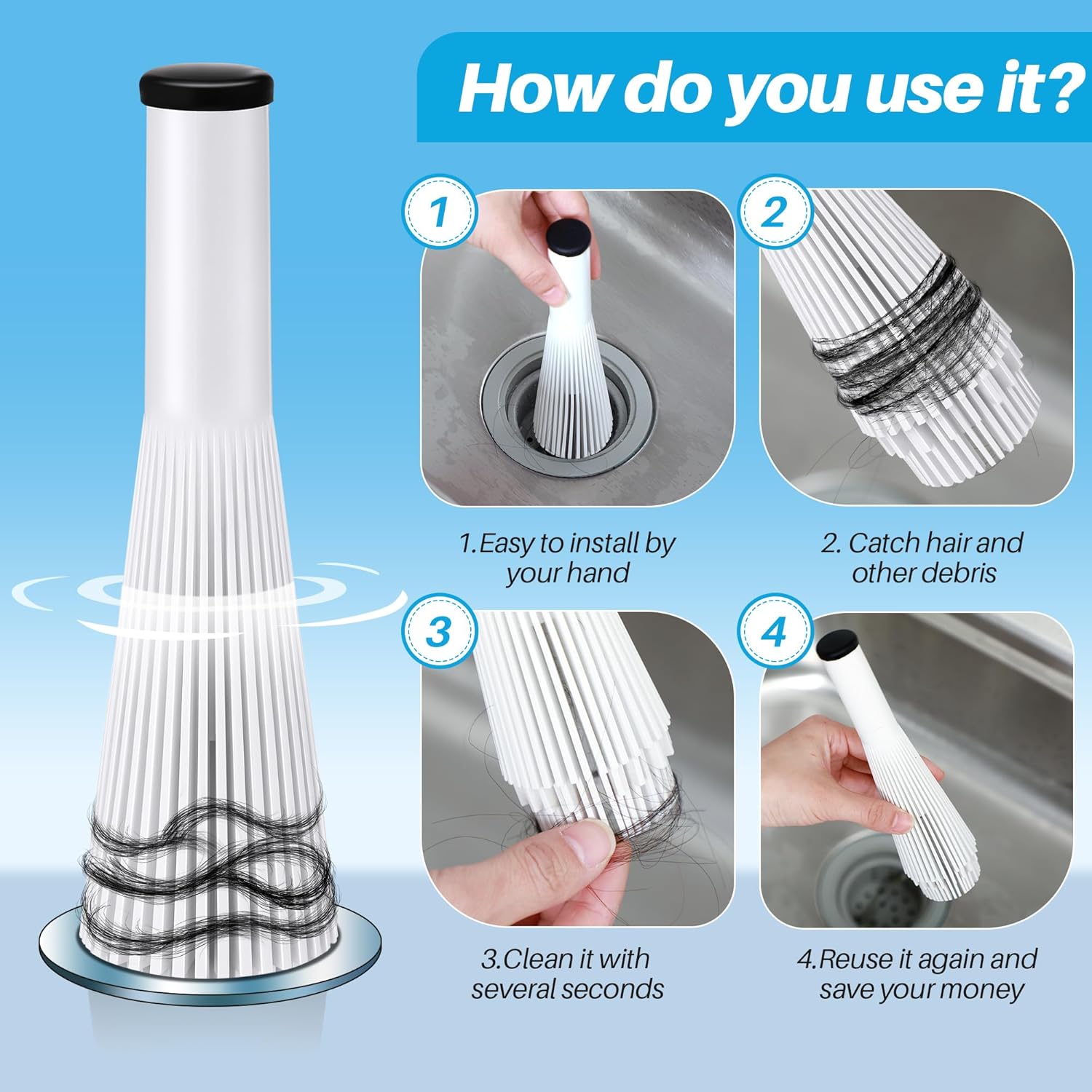 How do you use it?

1

2

1.Easy to install by your hand

2. Catch hair and other debris

3

4

3.Clean it with several seconds

4.Reuse it again and save your money