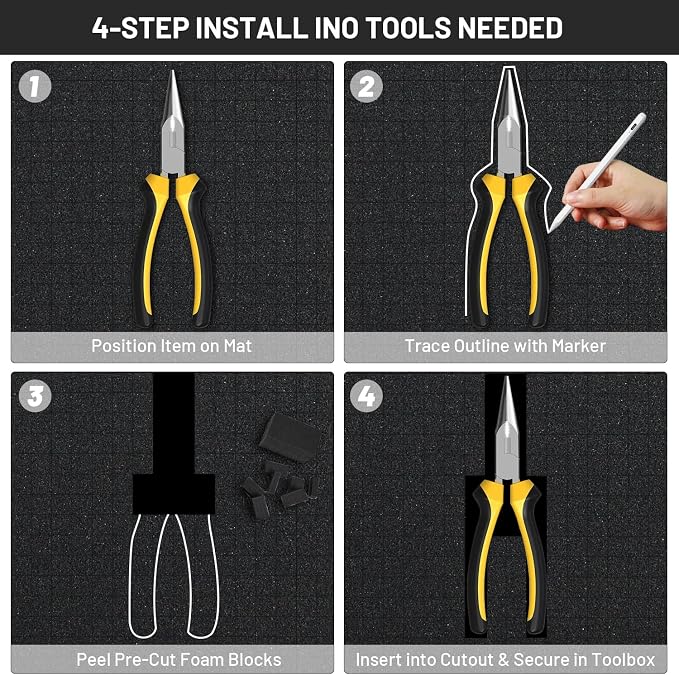 4-STEP INSTALL INO TOOLS NEEDED

1

Position Item on Mat

2

Trace Outline with Marker

3

Peel Pre-Cut Foam Blocks

4

Insert into Cutout & Secure in Toolbox