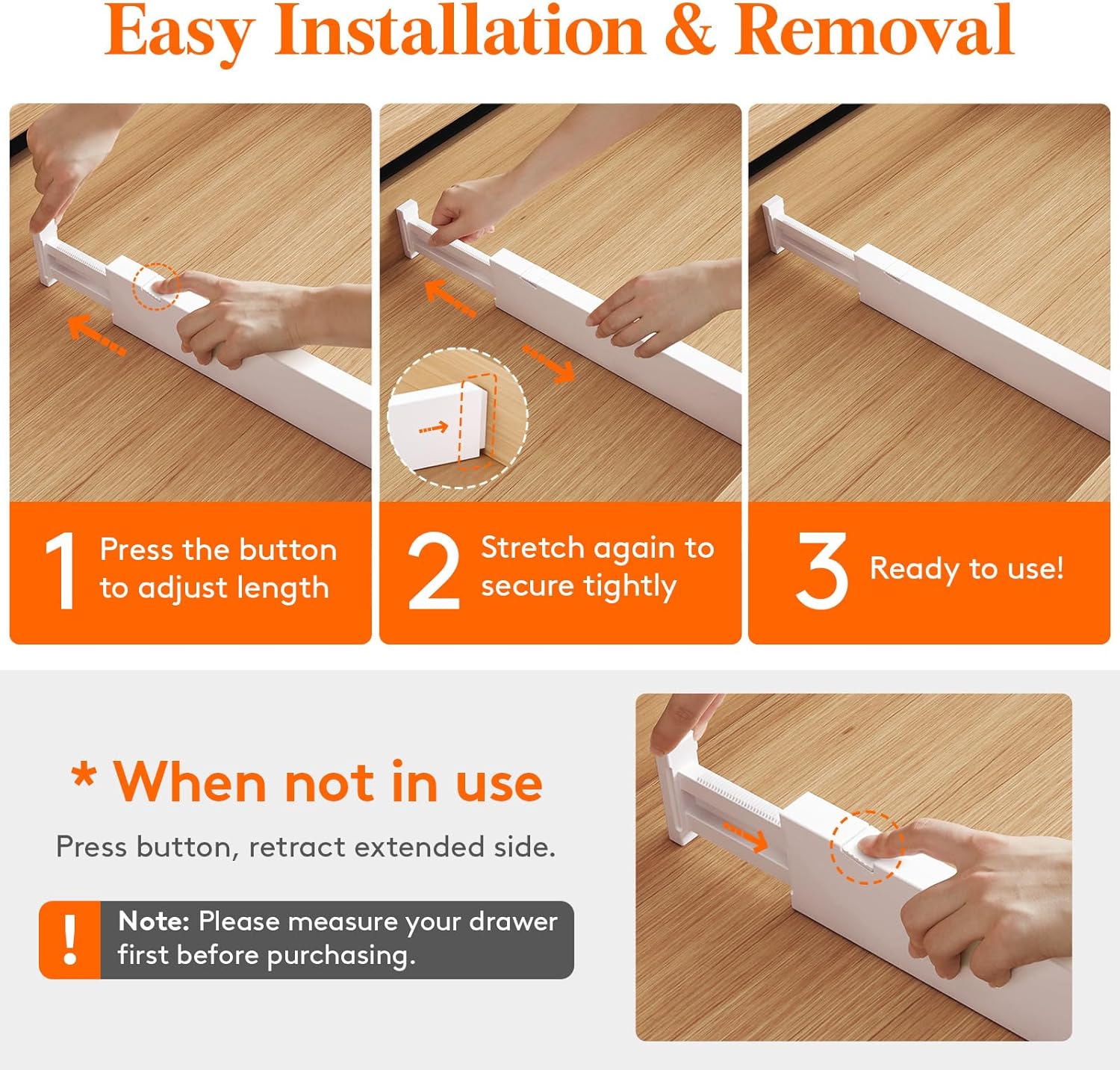 Easy Installation & Removal

1 Press the button to adjust length

2 Stretch again to secure tightly

3 Ready to use!

* When not in use

Press button, retract extended side.

! Note: Please measure your drawer first before purchasing.