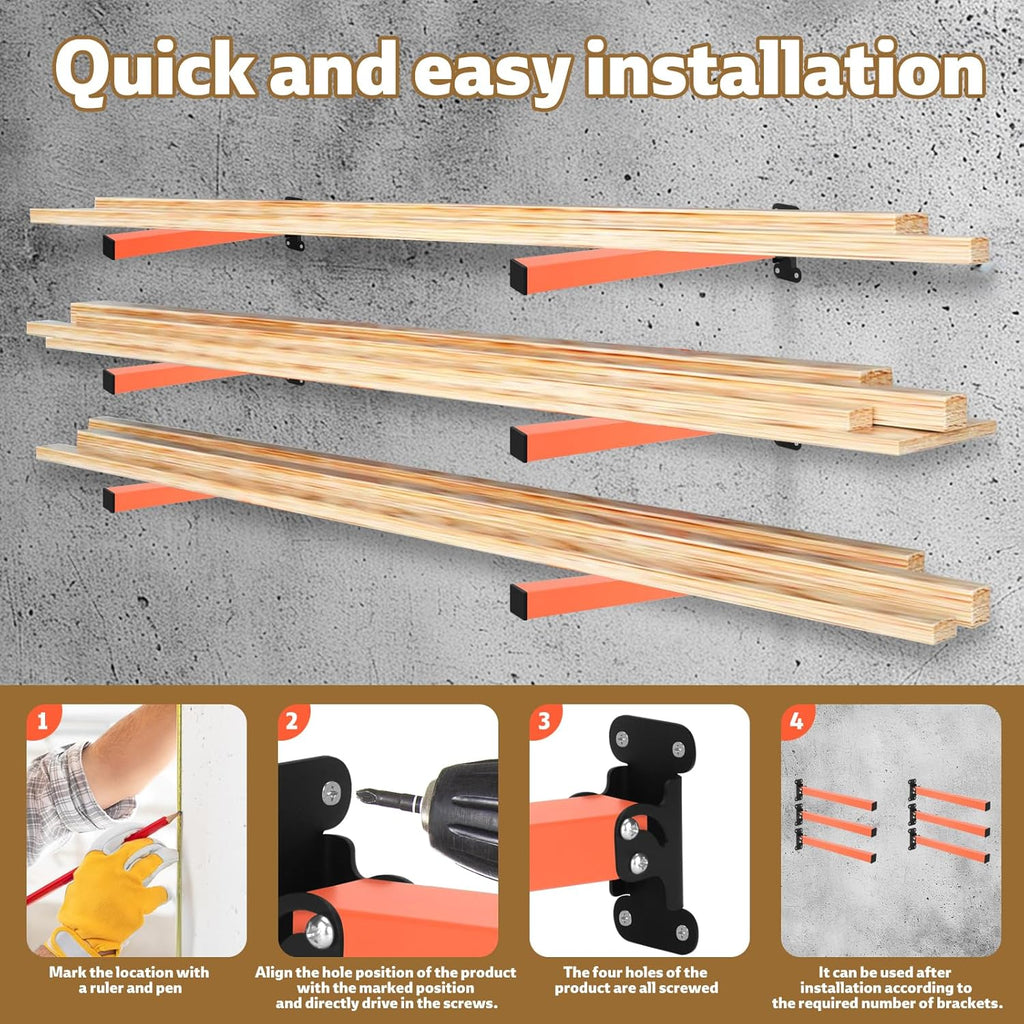 Quick and easy installation

1

Mark the location with a ruler and pen

2

Align the hole position of the product with the marked position and directly drive in the screws.

3

The four holes of the product are all screwed

4

It can be used after installation according to the required number of brackets.