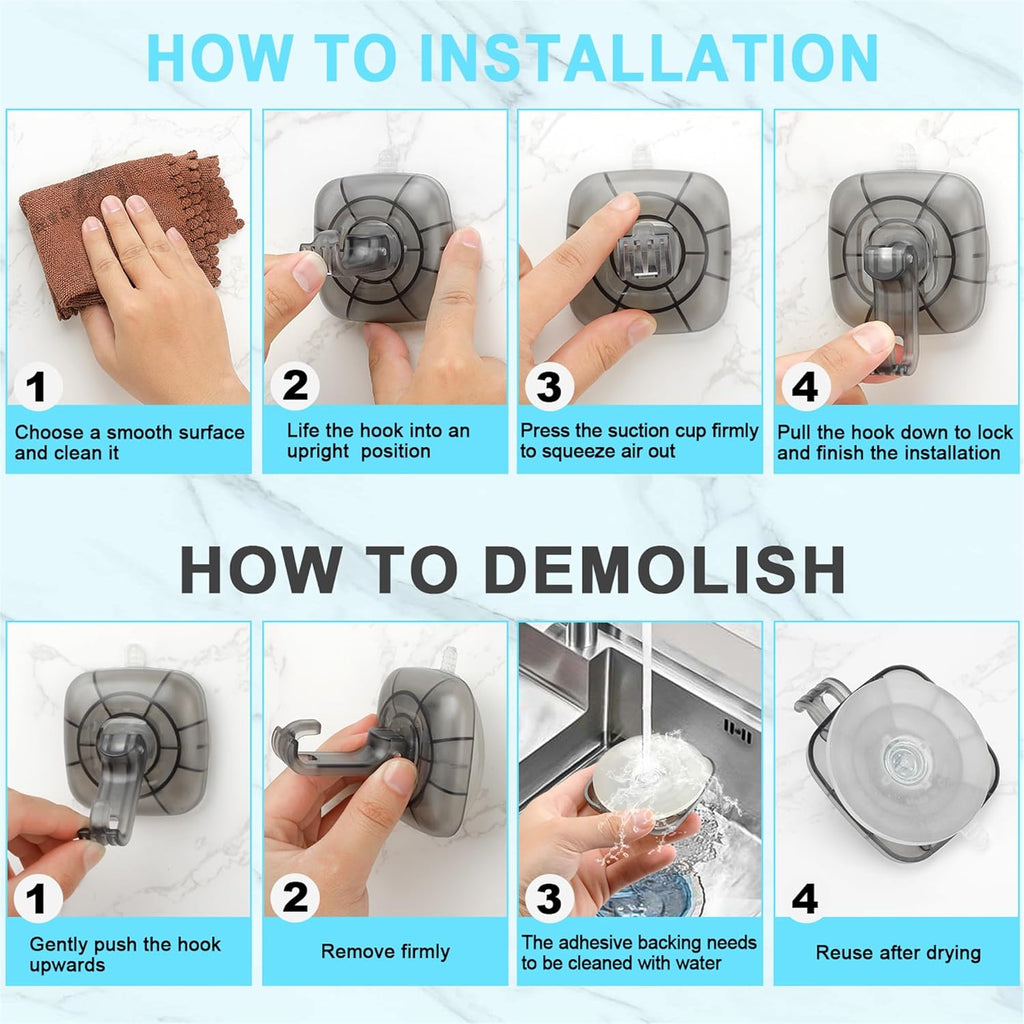 HOW TO INSTALLATION

1
Choose a smooth surface and clean it

2
Life the hook into an upright position

3
Press the suction cup firmly to squeeze air out

4
Pull the hook down to lock and finish the installation

HOW TO DEMOLISH

1
Gently push the hook upwards

2
Remove firmly

3
The adhesive backing needs to be cleaned with water

4
Reuse after drying