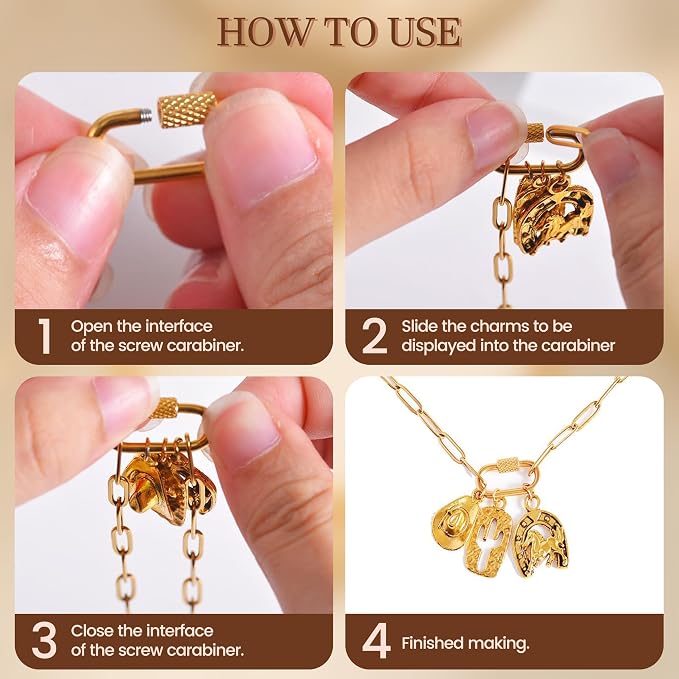 HOW TO USE

1 Open the interface of the screw carabiner.

2 Slide the charms to be displayed into the carabiner

3 Close the interface of the screw carabiner.

4 Finished making.