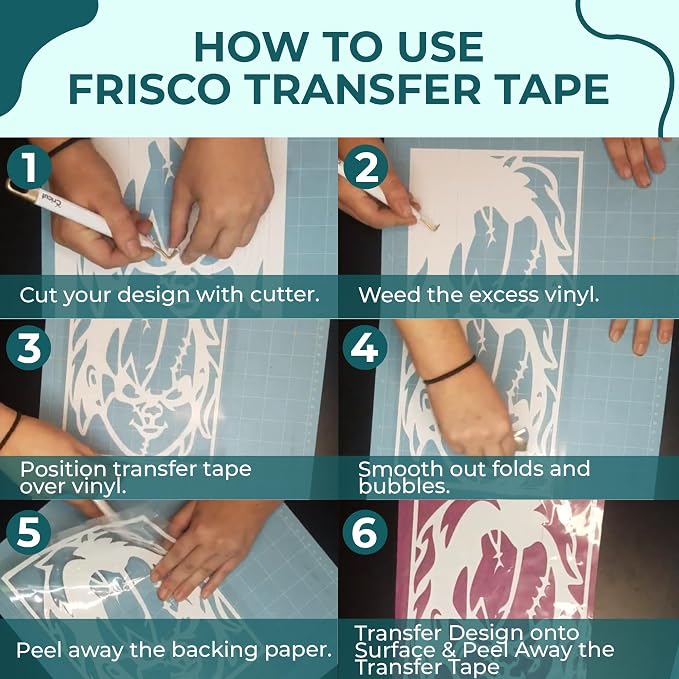 HOW TO USE
FRISCO TRANSFER TAPE

1
Cricut
Cut your design with cutter.

2
Weed the excess vinyl.

3
Position transfer tape over vinyl.

4
Smooth out folds and bubbles.

5
Peel away the backing paper.

6
Transfer Design onto Surface & Peel Away the Transfer Tape