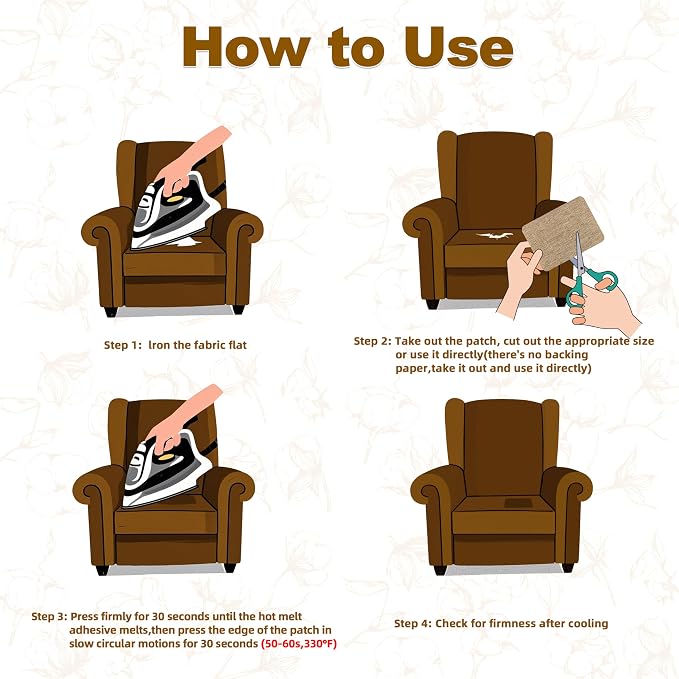 How to Use

Step 1: Iron the fabric flat

Step 2: Take out the patch, cut out the appropriate size or use it directly(there's no backing paper,take it out and use it directly)

Step 3: Press firmly for 30 seconds until the hot melt adhesive melts,then press the edge of the patch in slow circular motions for 30 seconds (50-60s,330°F)

Step 4: Check for firmness after cooling