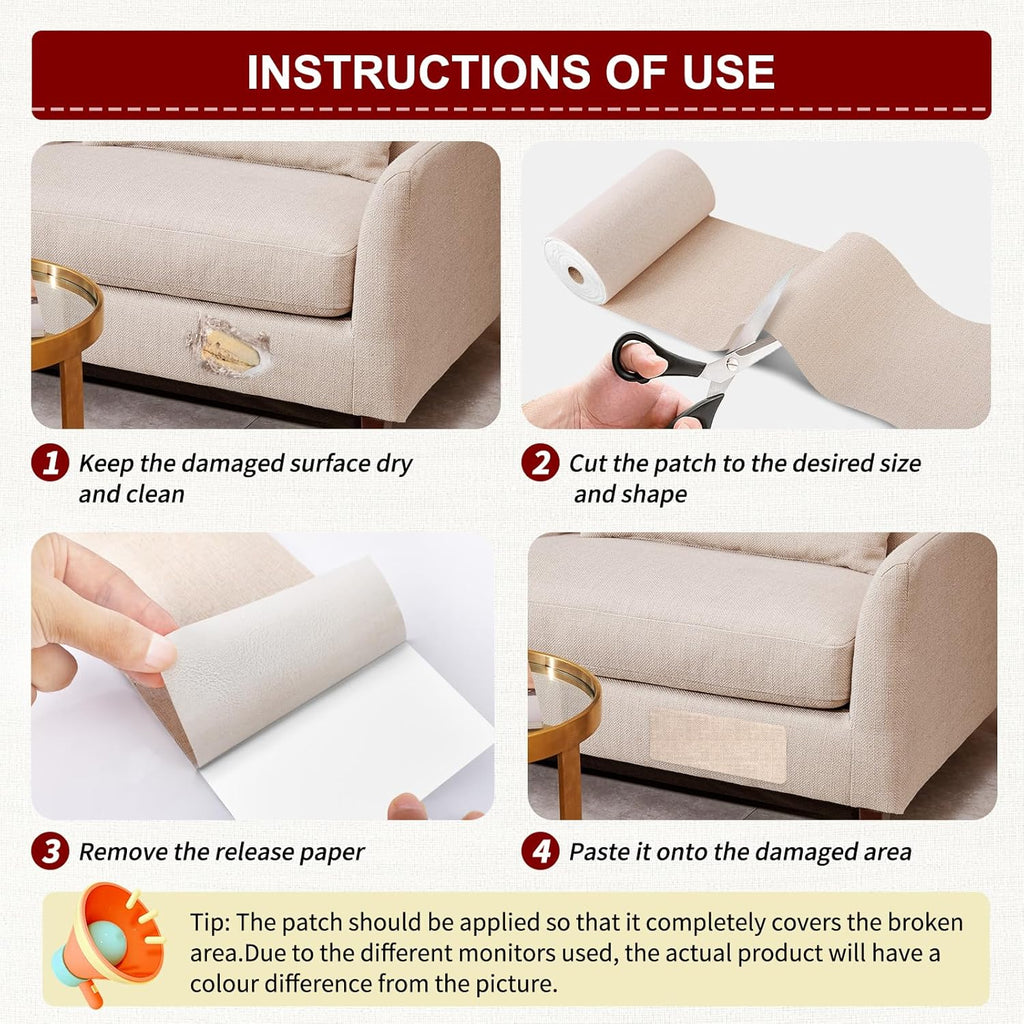 INSTRUCTIONS OF USE

1 Keep the damaged surface dry and clean

2 Cut the patch to the desired size and shape

3 Remove the release paper

4 Paste it onto the damaged area

Tip: The patch should be applied so that it completely covers the broken area.Due to the different monitors used, the actual product will have a colour difference from the picture.