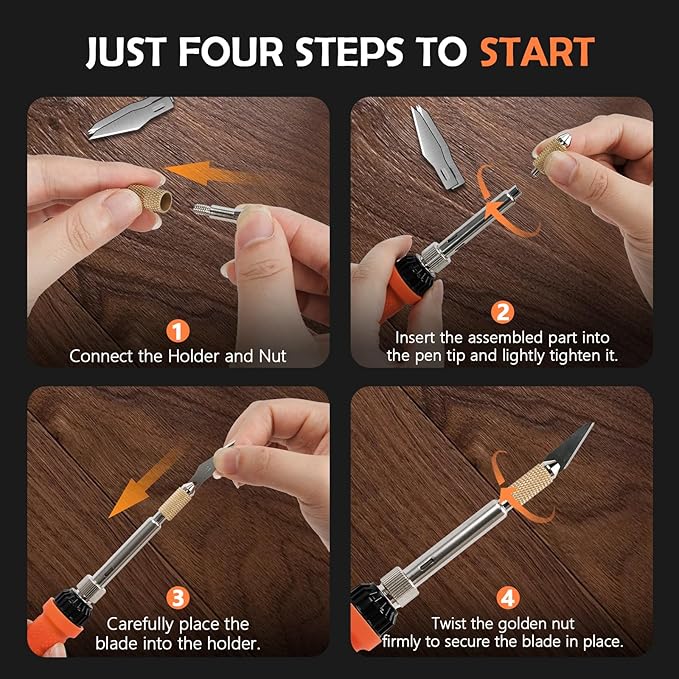 JUST FOUR STEPS TO START

1
Connect the Holder and Nut

2
Insert the assembled part into the pen tip and lightly tighten it.

3
Carefully place the blade into the holder.

4
Twist the golden nut firmly to secure the blade in place.