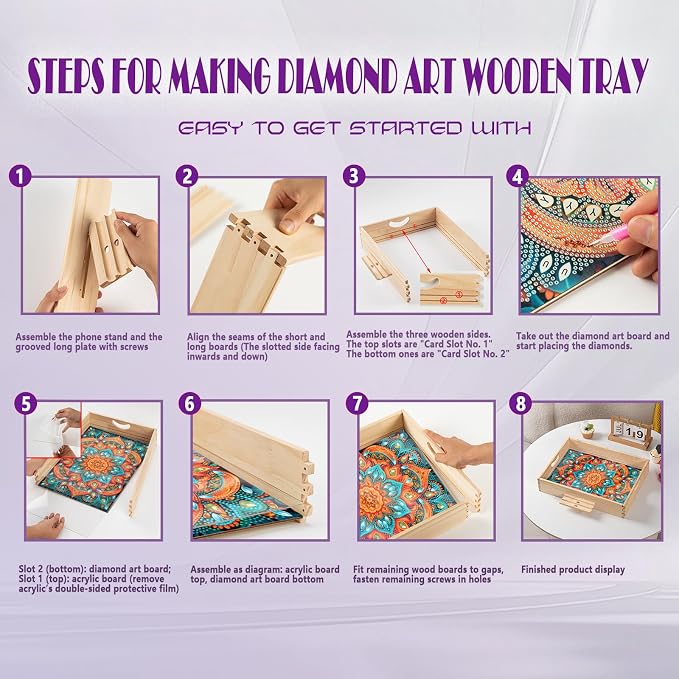 STEPS FOR MAKING DIAMOND ART WOODEN TRAY

EASY TO GET STARTED WITH

1

Assemble the phone stand and the grooved long plate with screws

2

Align the seams of the short and long boards (The slotted side facing inwards and down)

3

①

②

Assemble the three wooden sides. The top slots are "Card Slot No. 1" The bottom ones are "Card Slot No. 2"

4

Take out the diamond art board and start placing the diamonds.

5

Slot 2 (bottom): diamond art board; Slot 1 (top): acrylic board (remove acrylic's double-sided protective film)

6

Assemble as diagram: acrylic board top, diamond art board bottom

7

Fit remaining wood boards to gaps, fasten remaining screws in holes

8

1 9

Finished product display