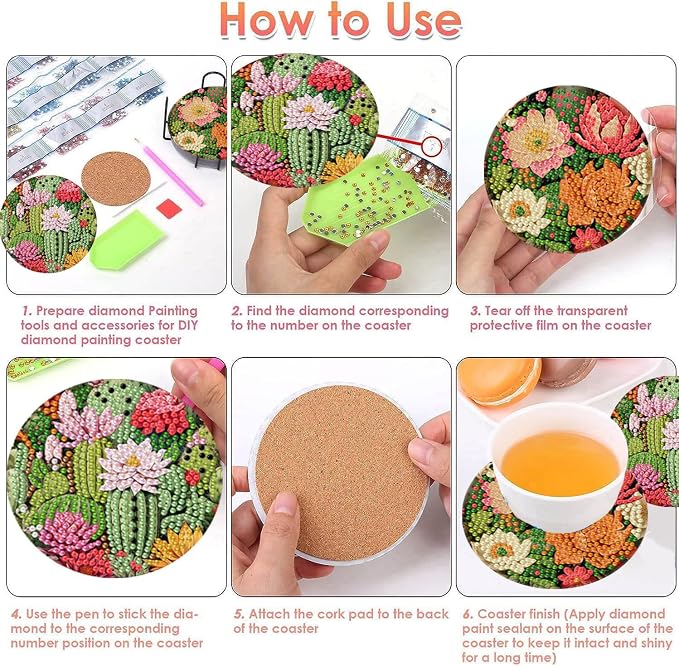 How to Use

1. Prepare diamond Painting tools and accessories for DIY diamond painting coaster

2. Find the diamond corresponding to the number on the coaster

3. Tear off the transparent protective film on the coaster

4. Use the pen to stick the diamond to the corresponding number position on the coaster

5. Attach the cork pad to the back of the coaster

6. Coaster finish (Apply diamond paint sealant on the surface of the coaster to keep it intact and shiny for a long time)