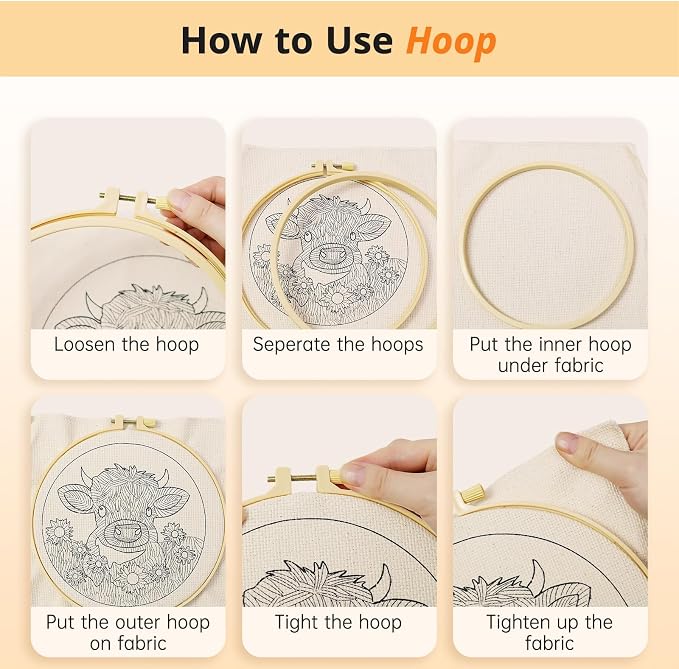 How to Use Hoop

Loosen the hoop

Seperate the hoops

Put the inner hoop under fabric

Put the outer hoop on fabric

Tight the hoop

Tighten up the fabric