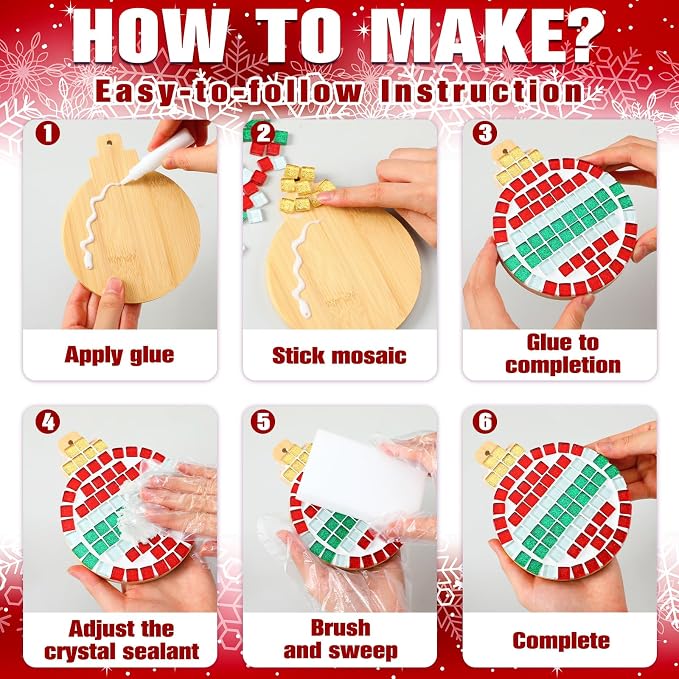 HOW TO MAKE?
Easy-to-follow Instruction

1
Apply glue

2
Stick mosaic

3
Glue to completion

4
Adjust the crystal sealant

5
Brush and sweep

6
Complete