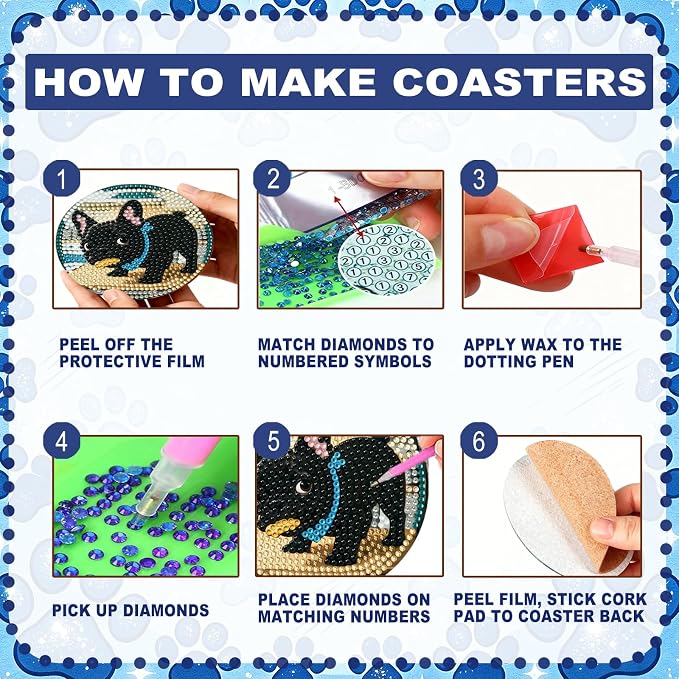 HOW TO MAKE COASTERS

1

PEEL OFF THE PROTECTIVE FILM

2

MATCH DIAMONDS TO NUMBERED SYMBOLS

3

APPLY WAX TO THE DOTTING PEN

4

PICK UP DIAMONDS

5

PLACE DIAMONDS ON MATCHING NUMBERS

6

PEEL FILM, STICK CORK PAD TO COASTER BACK