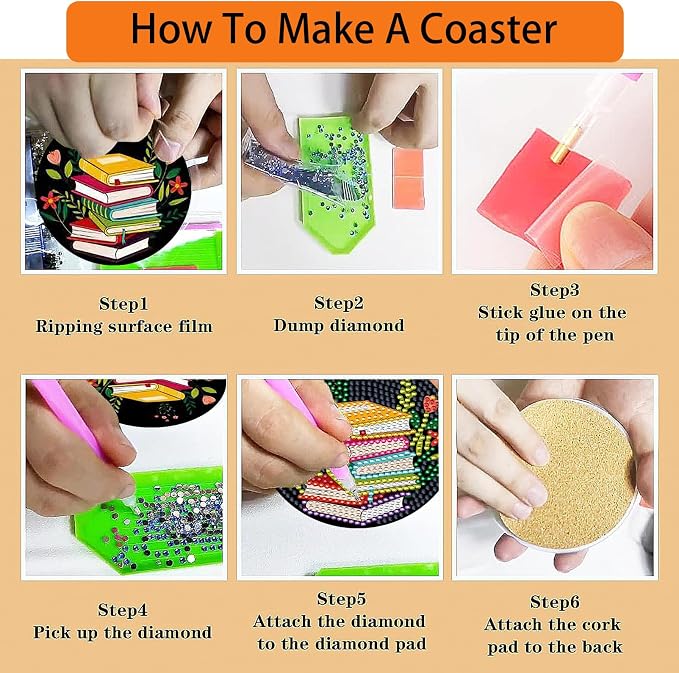 How To Make A Coaster

Step1
Ripping surface film

Step2
Dump diamond

Step3
Stick glue on the tip of the pen

Step4
Pick up the diamond

Step5
Attach the diamond to the diamond pad

Step6
Attach the cork pad to the back